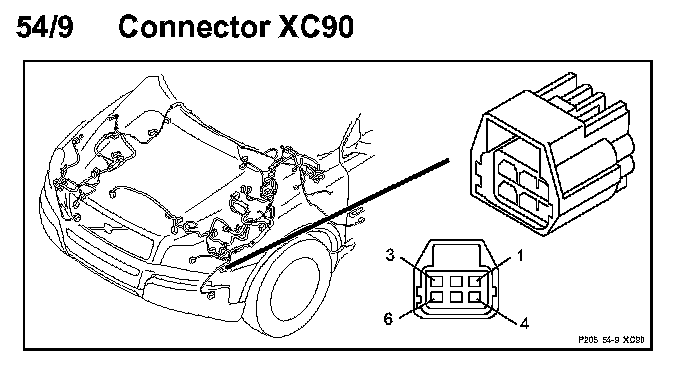 54/9 Connector XC90

3
1
6
4

P205 54-9 XC90