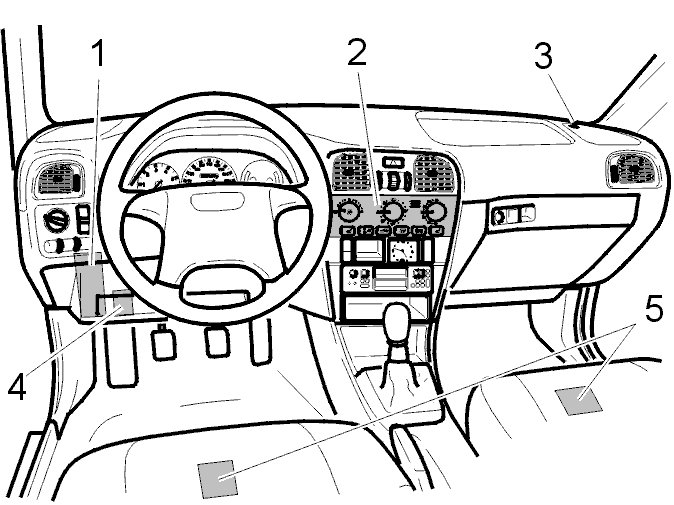 1
2
3
4
5