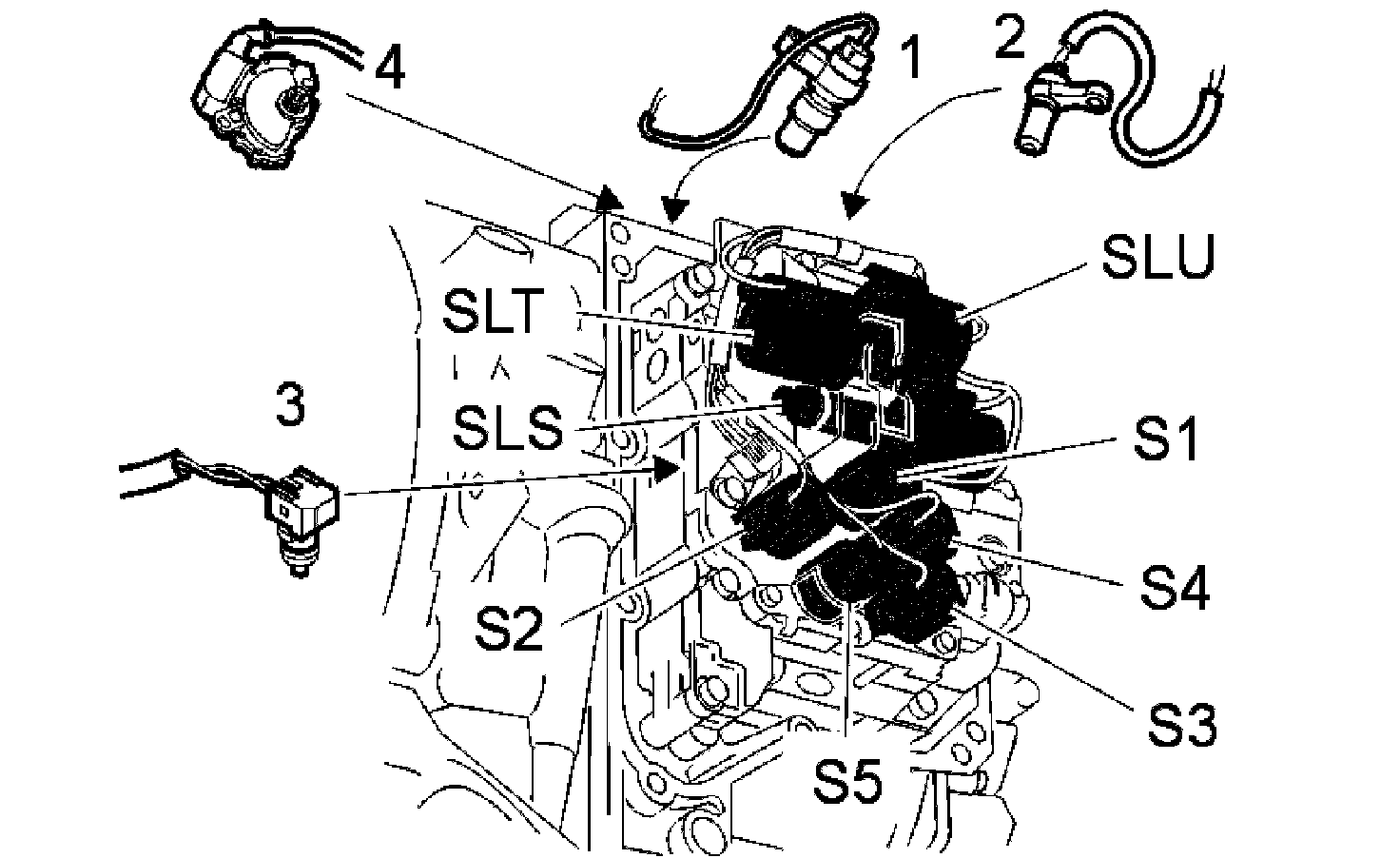 4
1
2
SLU
SLT
3
SLS
S1
S4
S2
S3
S5