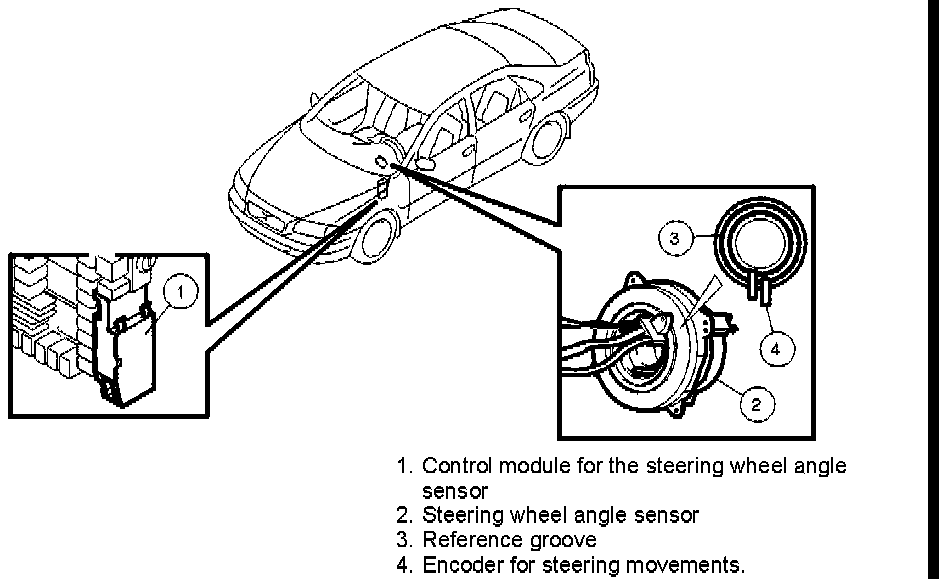 1
3
4
2

1. Control module for the steering wheel angle sensor
2. Steering wheel angle sensor
3. Reference groove
4. Encoder for steering movements.