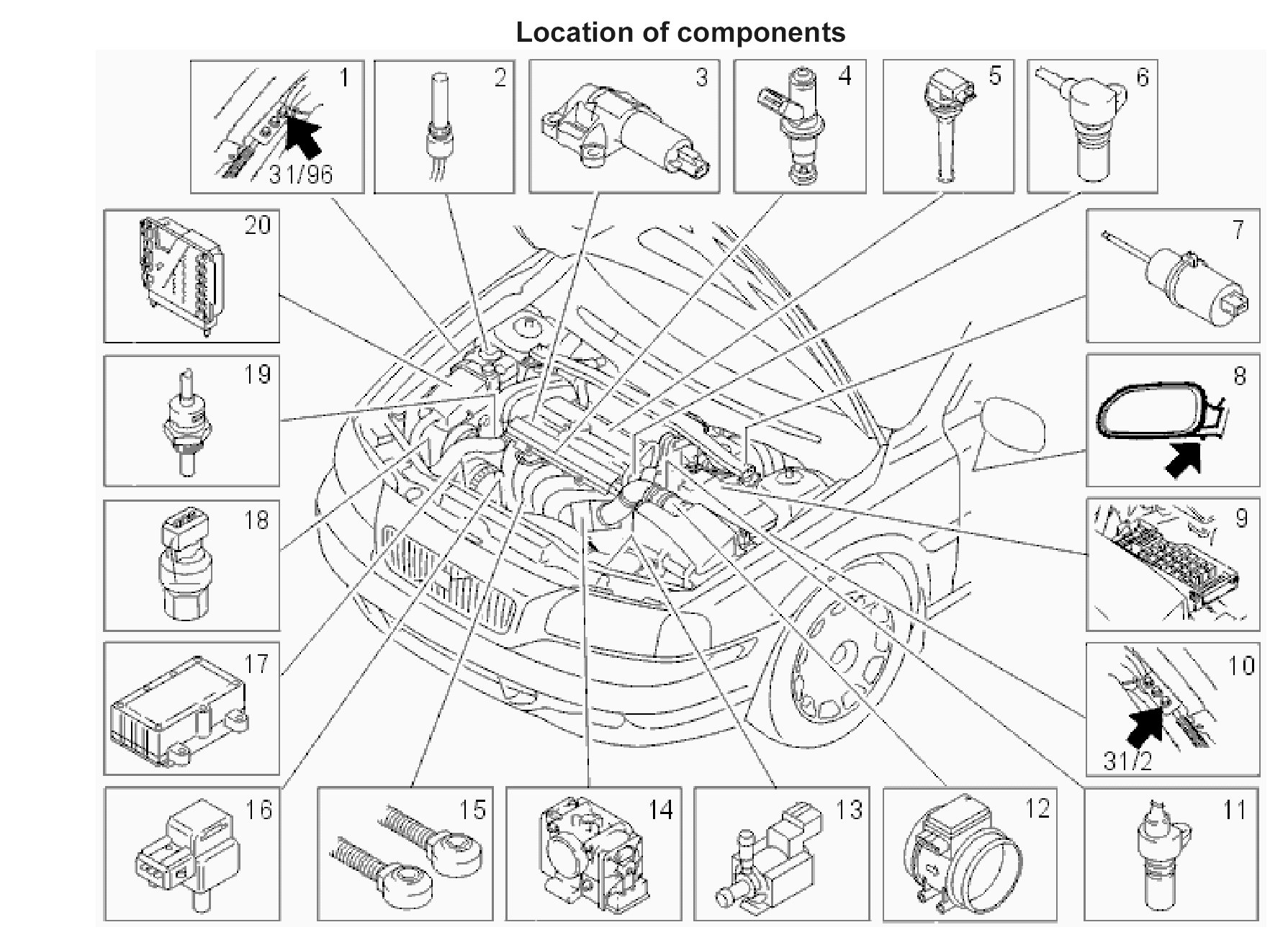 Location of components

1
31/96

2

3

4

5

6

20

7

19

8

18

9

17

10
31/2

16

15

14

13

12

11