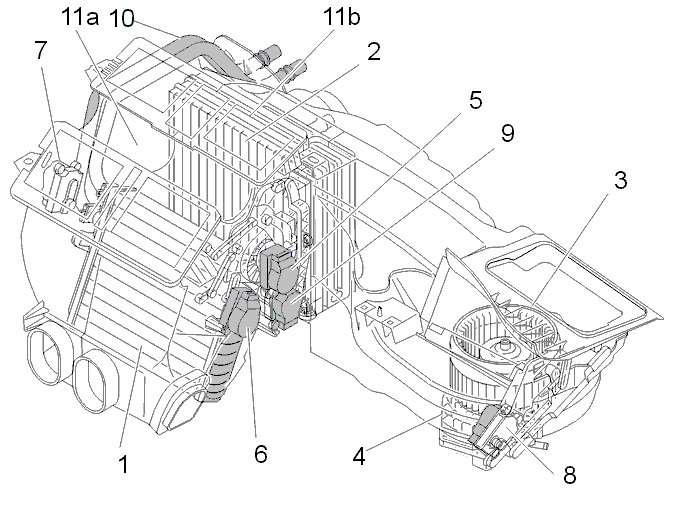 11a 10
11b
7
2
5
9
3
1
6
4
8