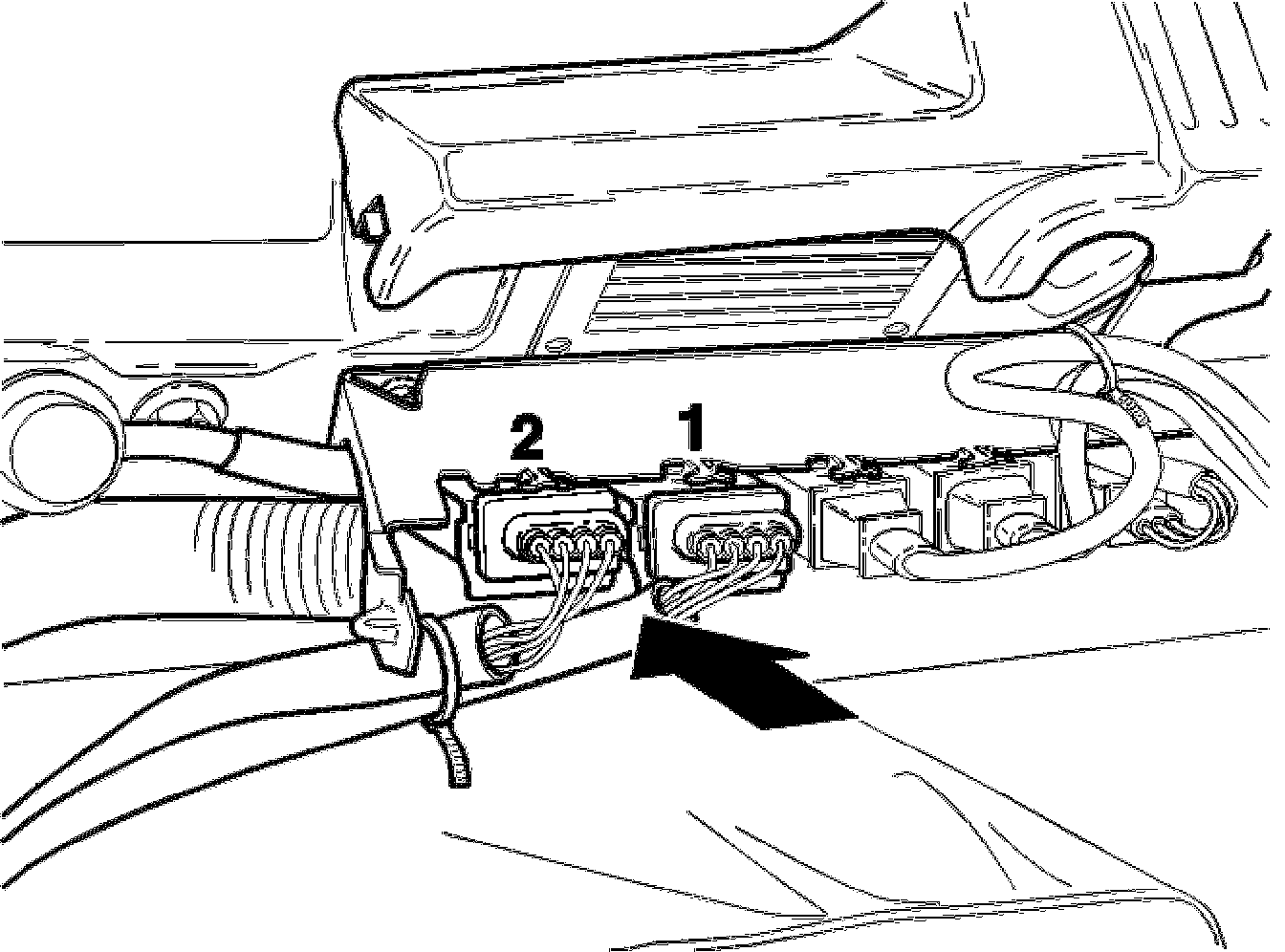 2
1