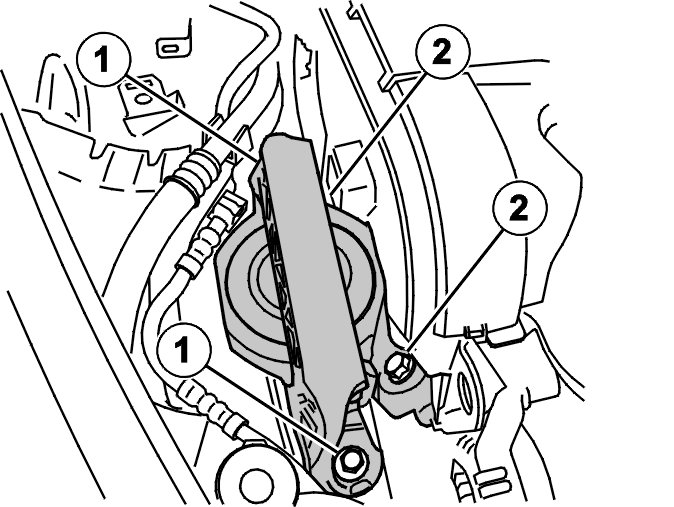 1
2
2
1