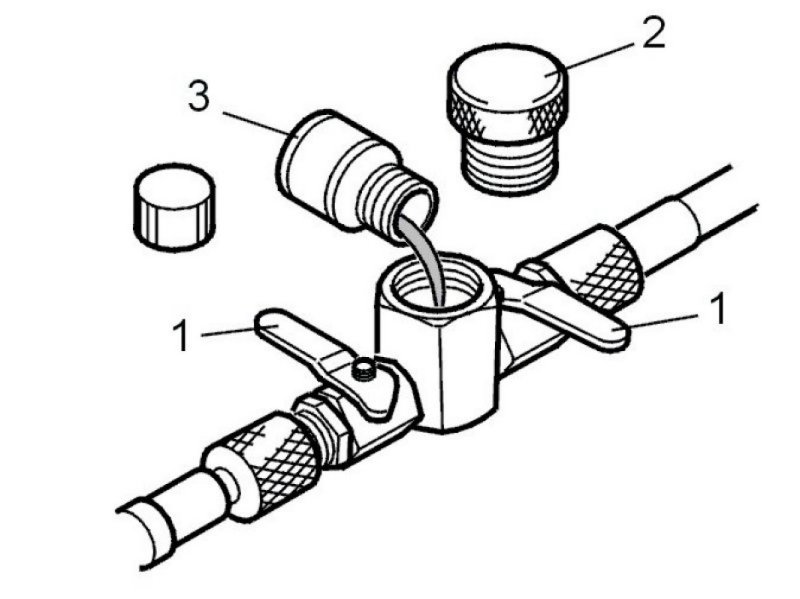 2
3
1
1