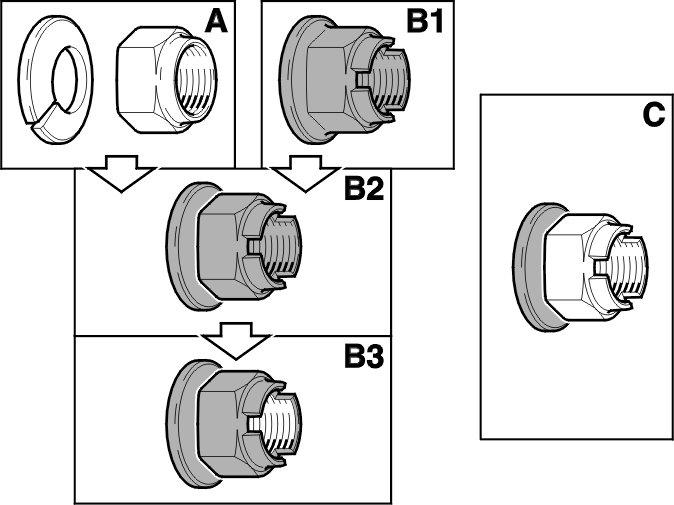 A
B1
B2
B3
C