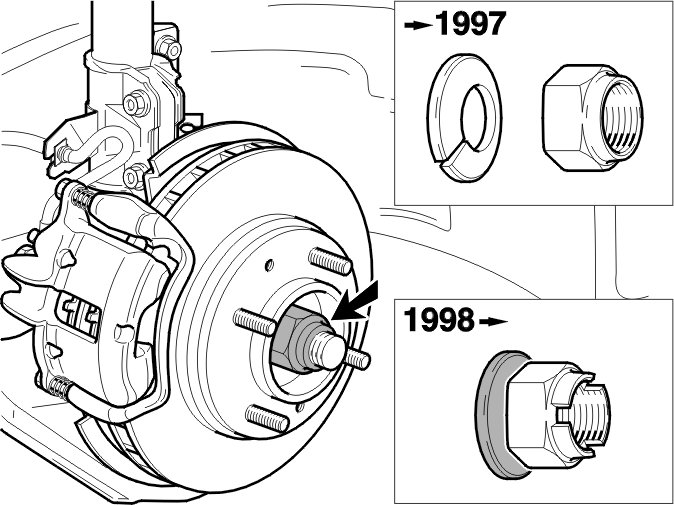 →1997

1998→