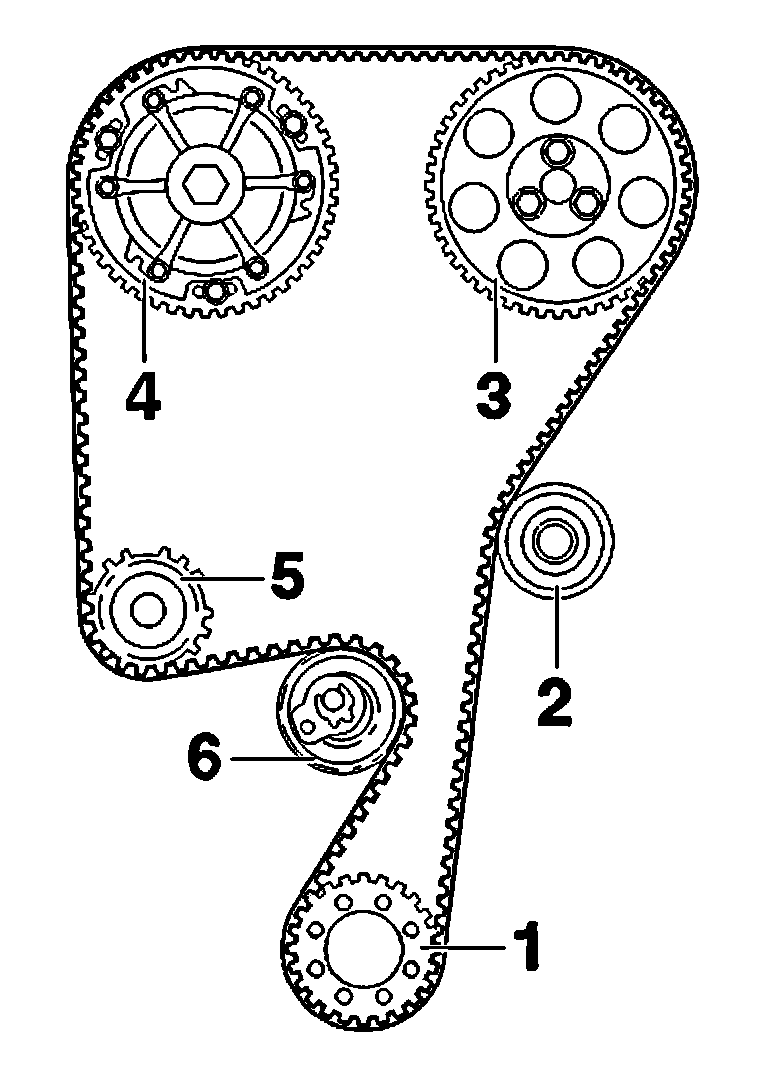 4
3
5
2
6
1