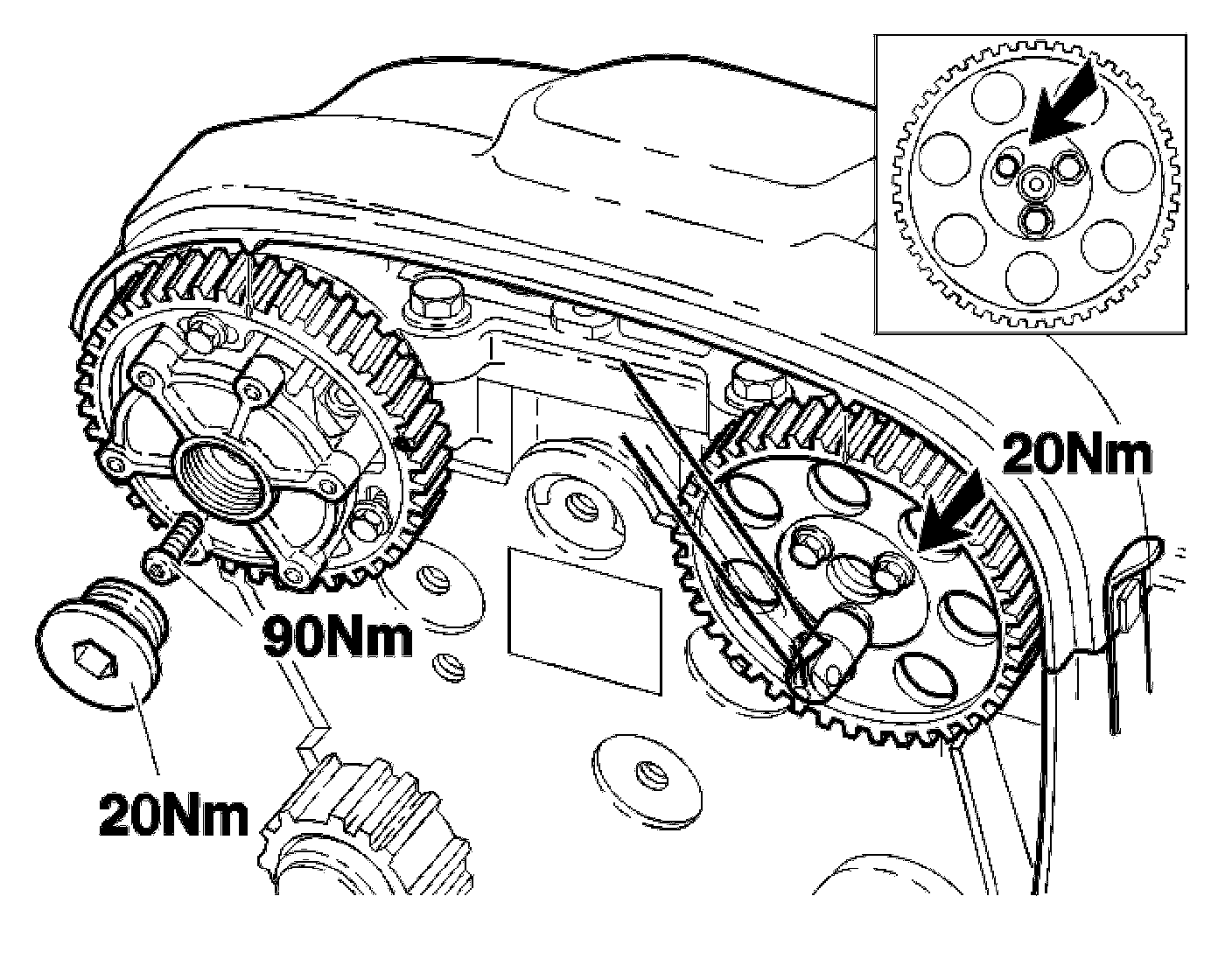 20Nm

90Nm

20Nm