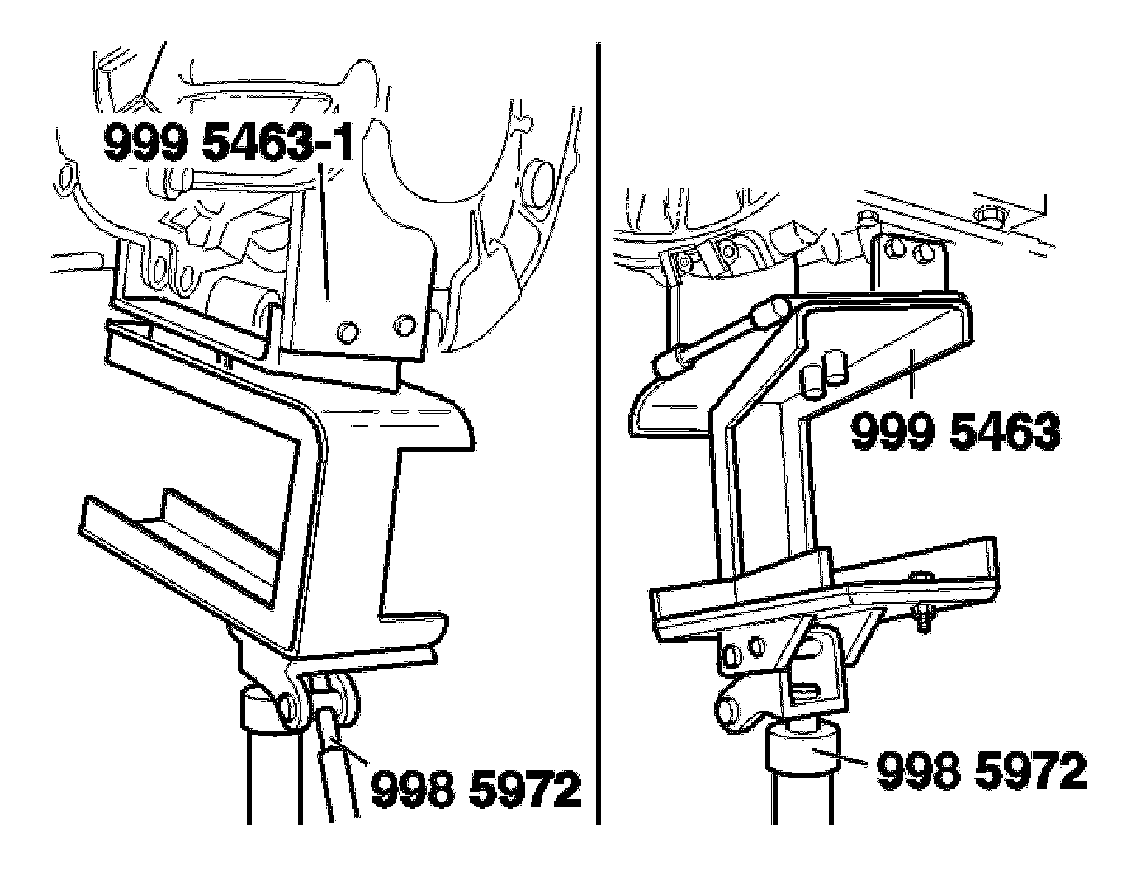 999 5463-1

998 5972

999 5463

998 5972