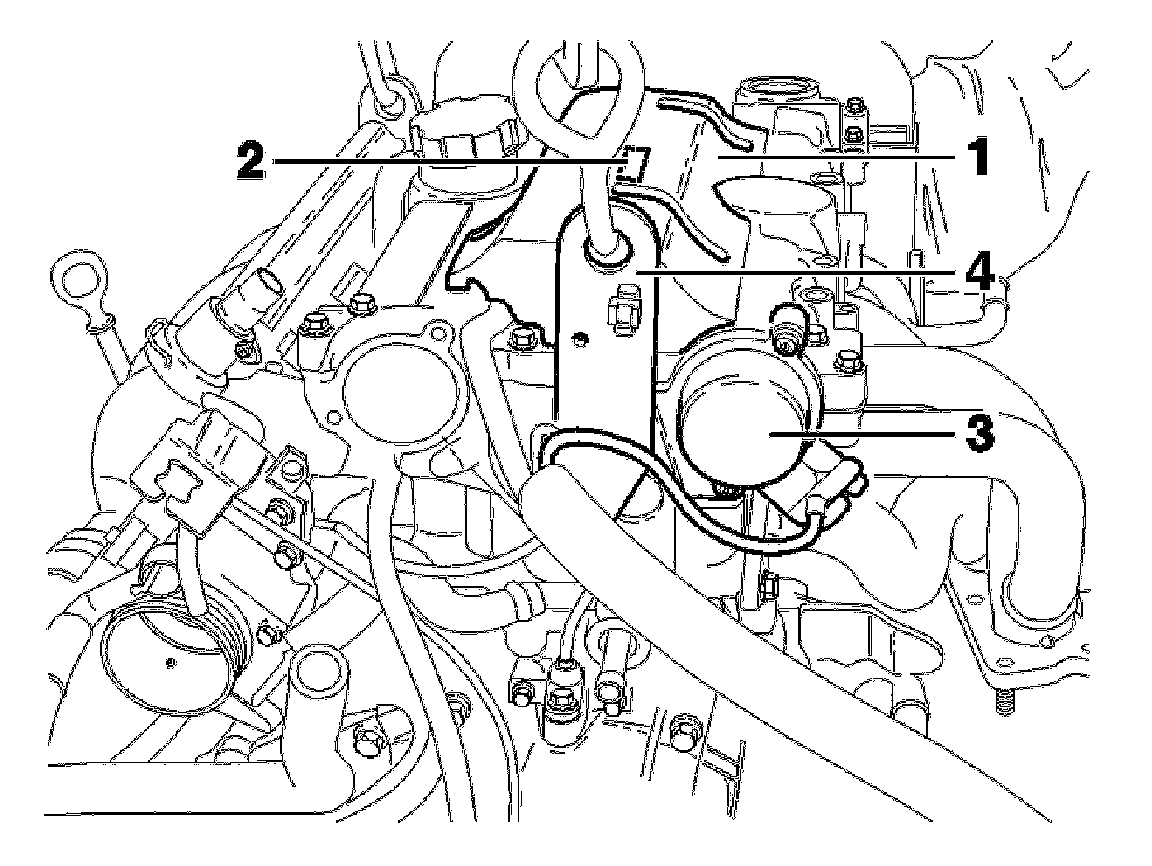 2
1
4
3