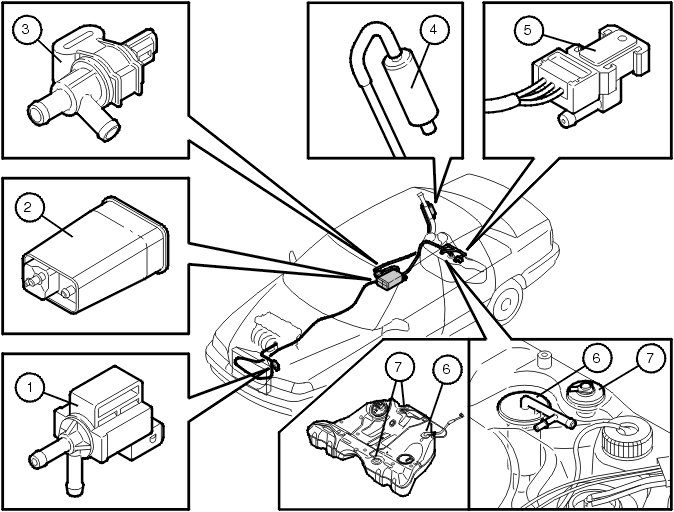 3
4
5
2
1
7
6
6
7