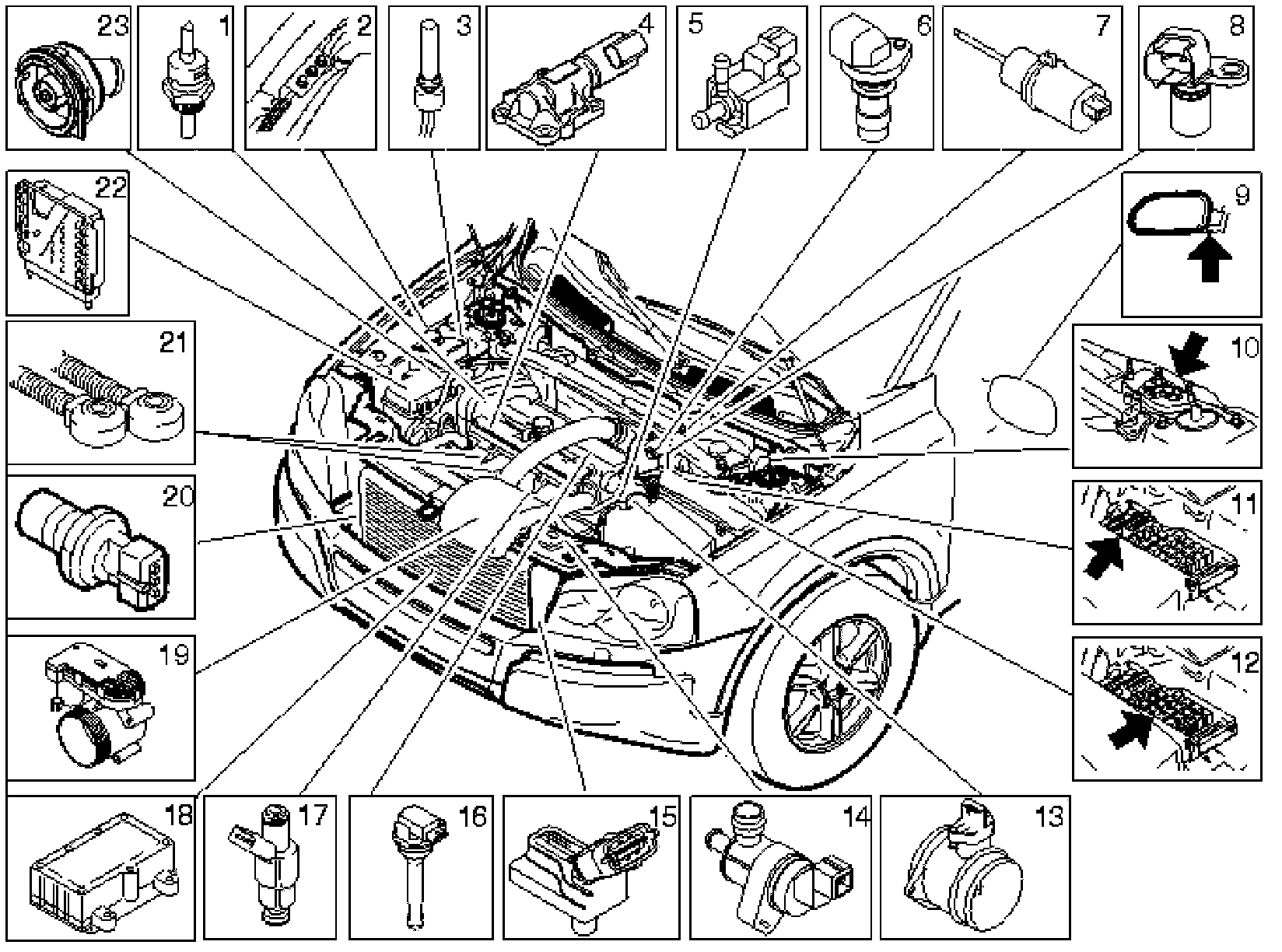 23 1 2 3 4 5 6 7 8
22 9
21 10
20 11
19 12
18 17 16 15 14 13