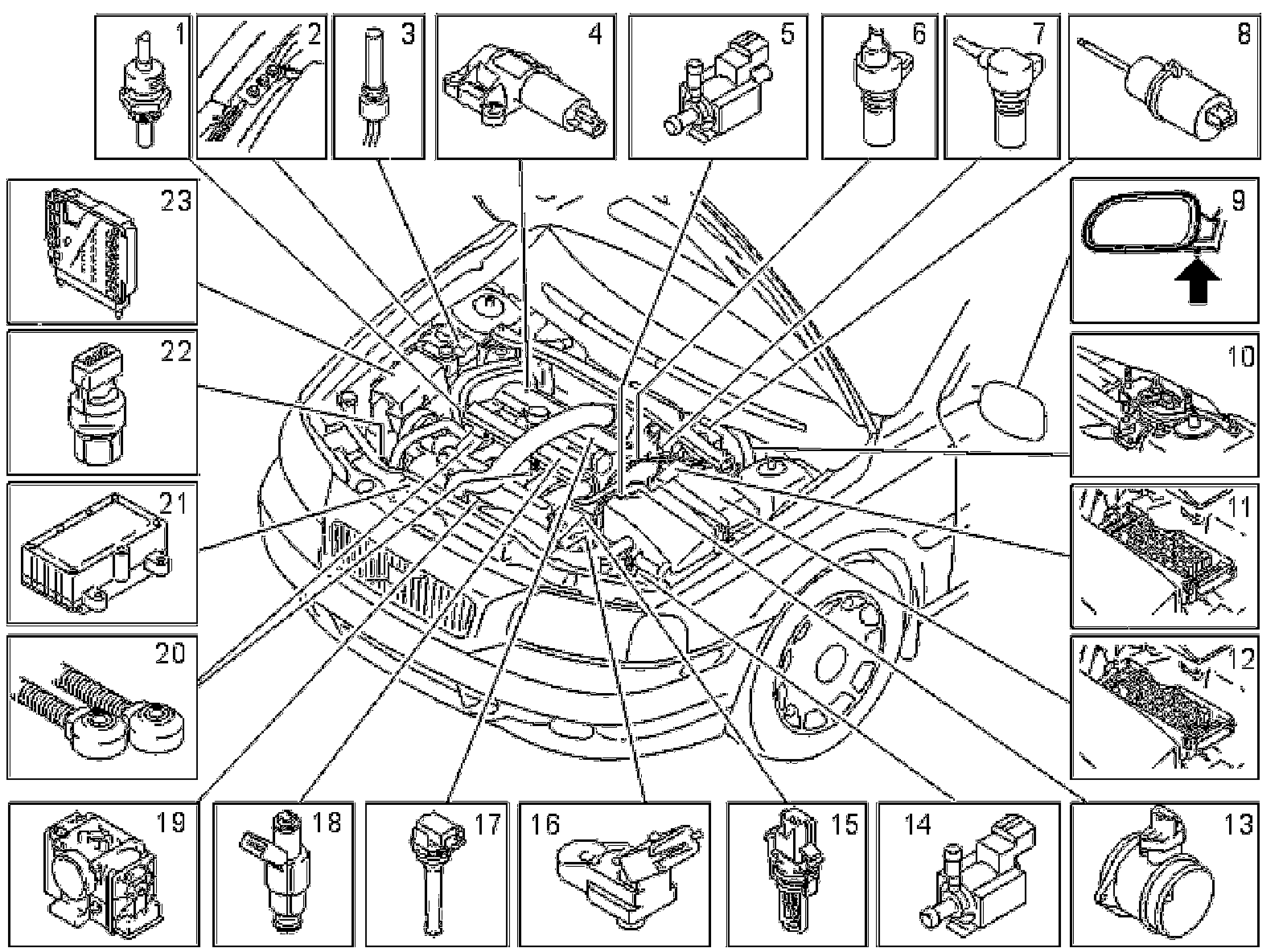 1
2
3
4
5
6
7
8
23
9
22
10
21
11
20
12
19
18
17
16
15
14
13