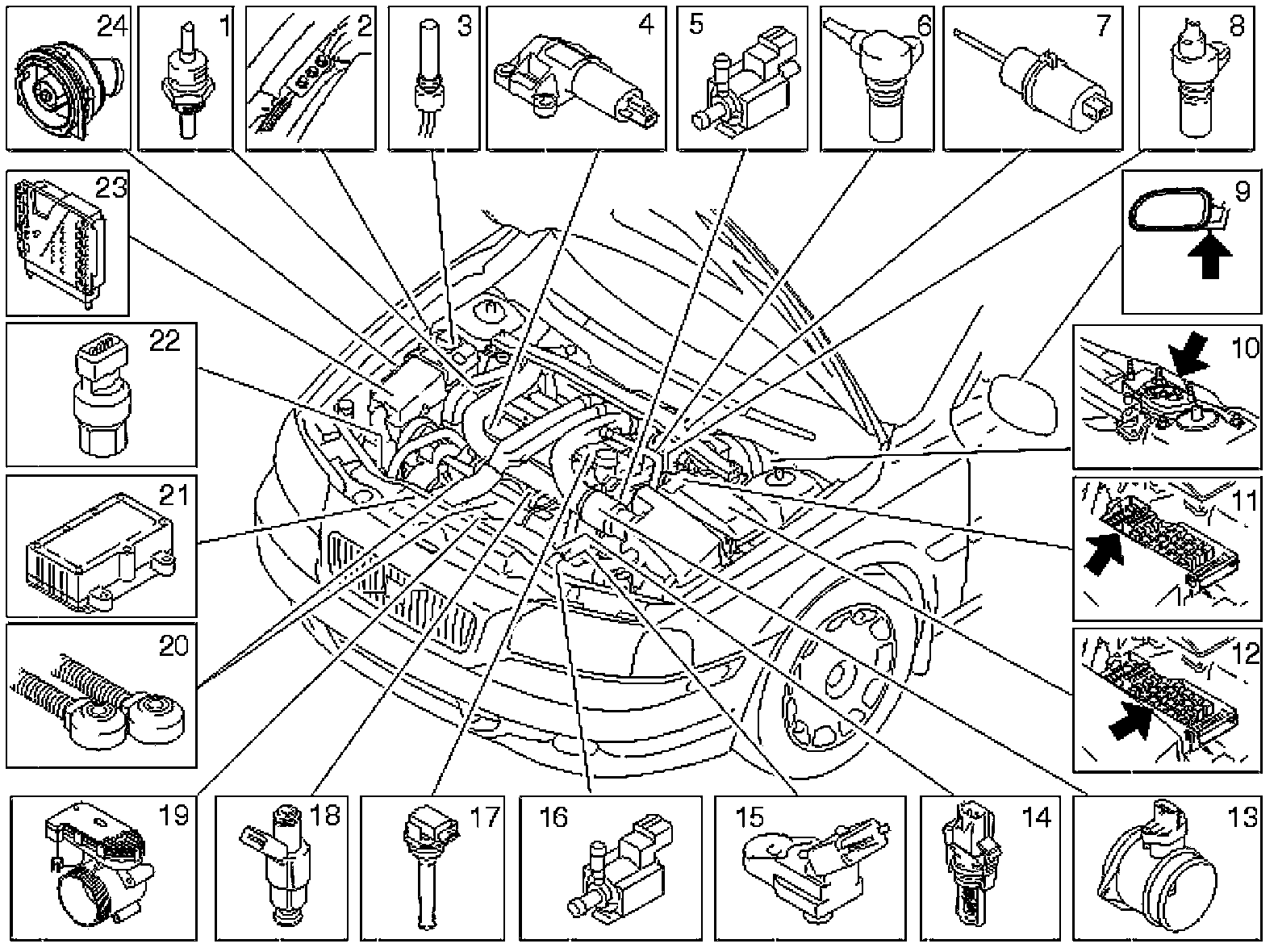 24
1
2
3
4
5
6
7
8
23
9
22
10
21
11
20
12
19
18
17
16
15
14
13