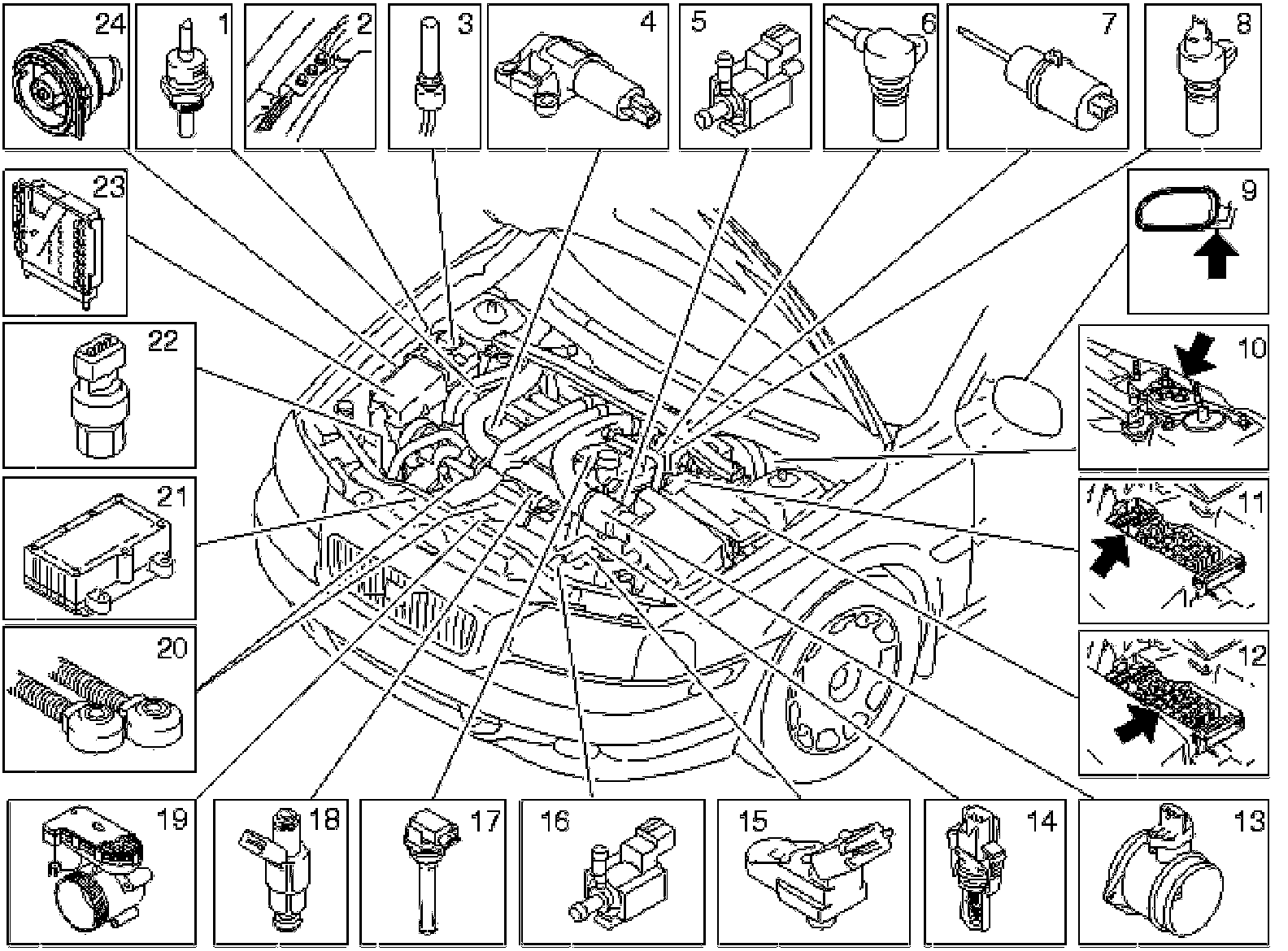 24
1
2
3
4
5
6
7
8
23
9
22
10
21
11
20
12
19
18
17
16
15
14
13