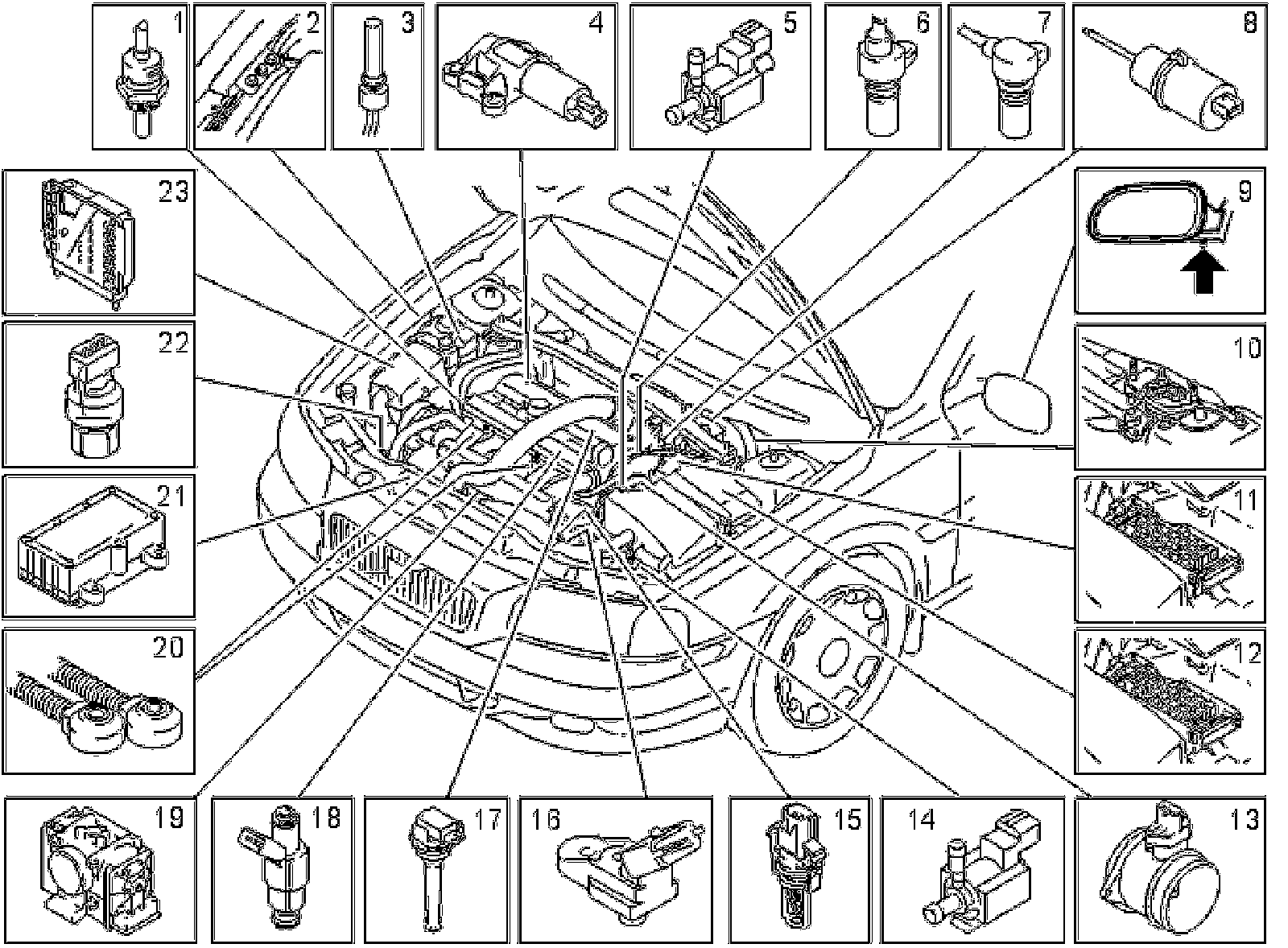 1
2
3
4
5
6
7
8
23
9
22
10
21
11
20
12
19
18
17
16
15
14
13