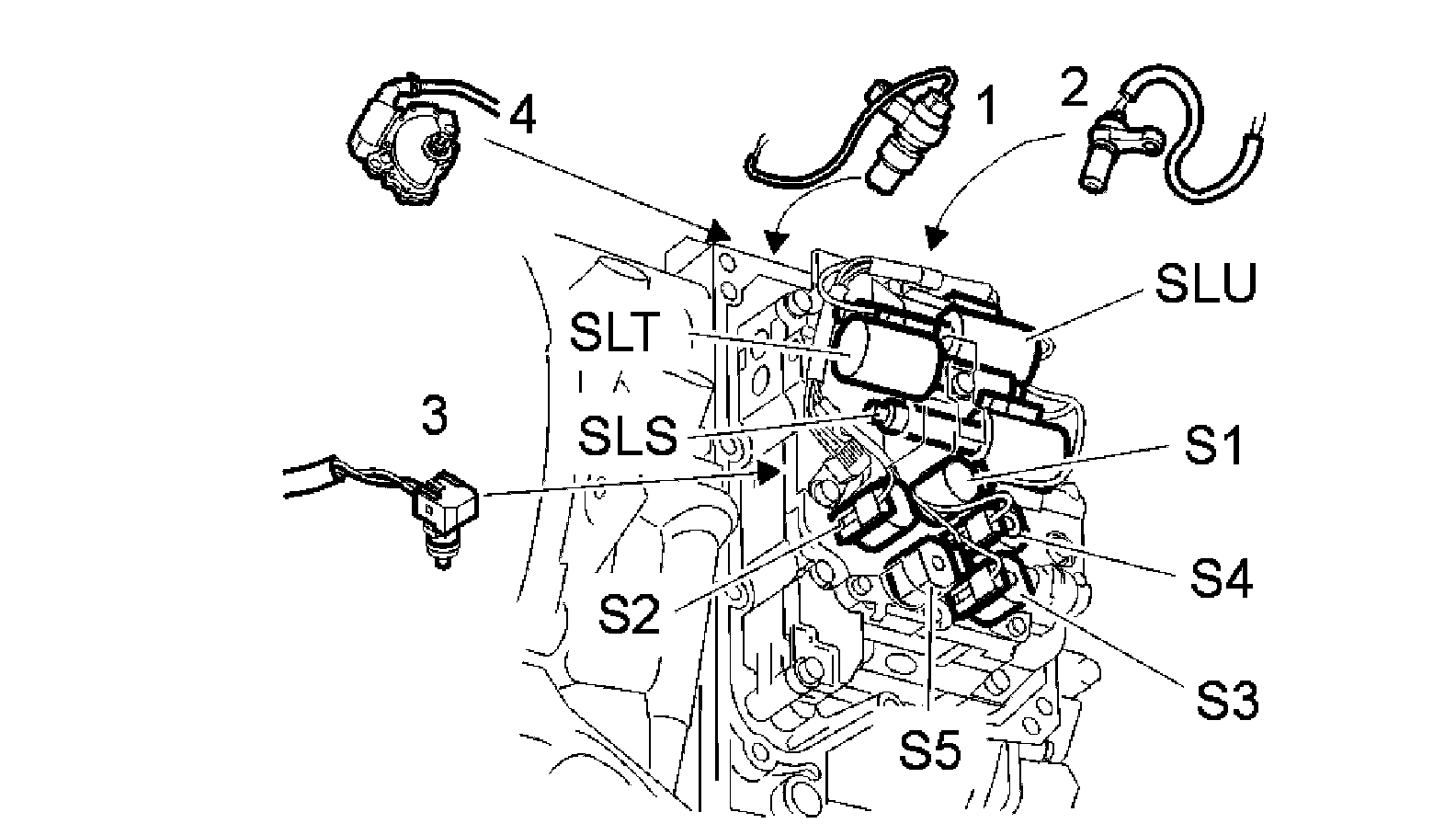 4
1
2
SLU
SLT
3
SLS
S1
S4
S2
S3
S5