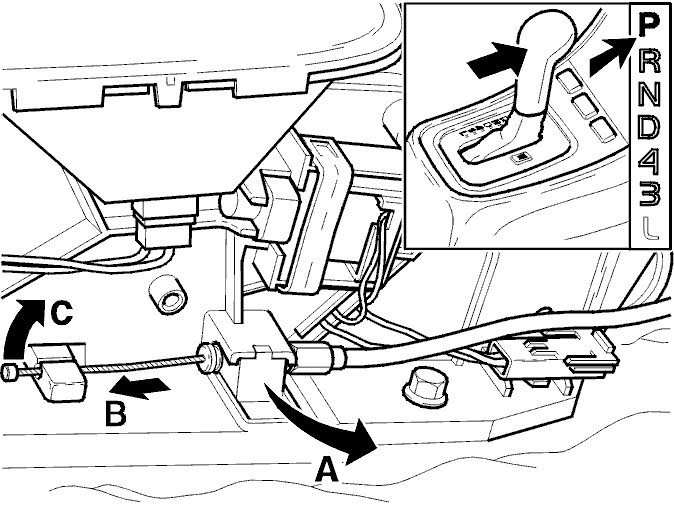 P
R
N
D
4
3
L

C

B

A