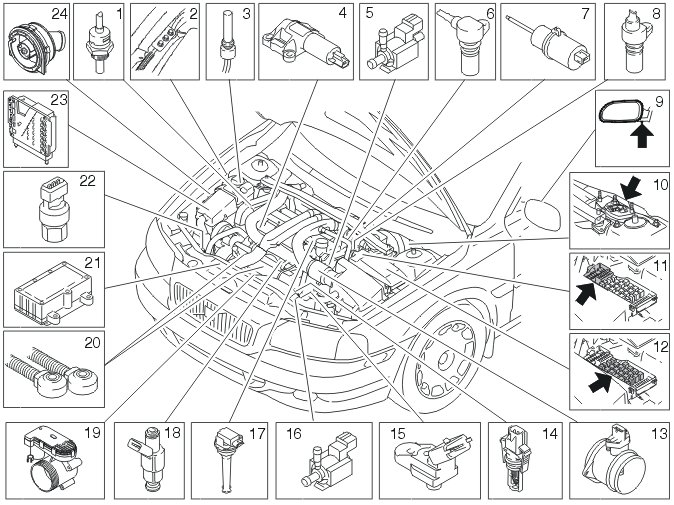 24
1
2
3
4
5
6
7
8
23
9
22
10
21
11
20
12
19
18
17
16
15
14
13