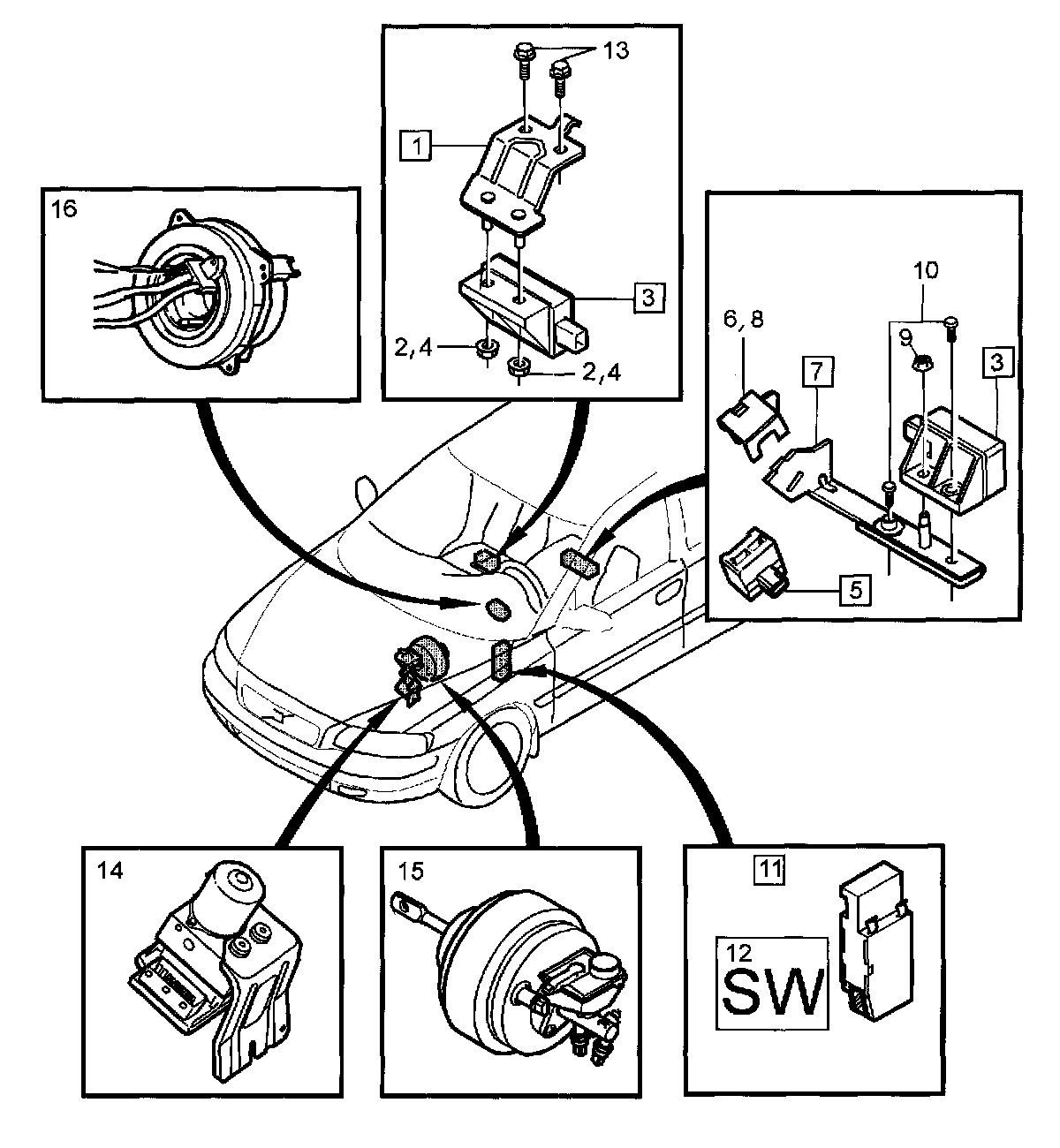 13
1
16
3
2,4
2,4
10
6, 8
9
7
3
5
14
15
11
12
SW