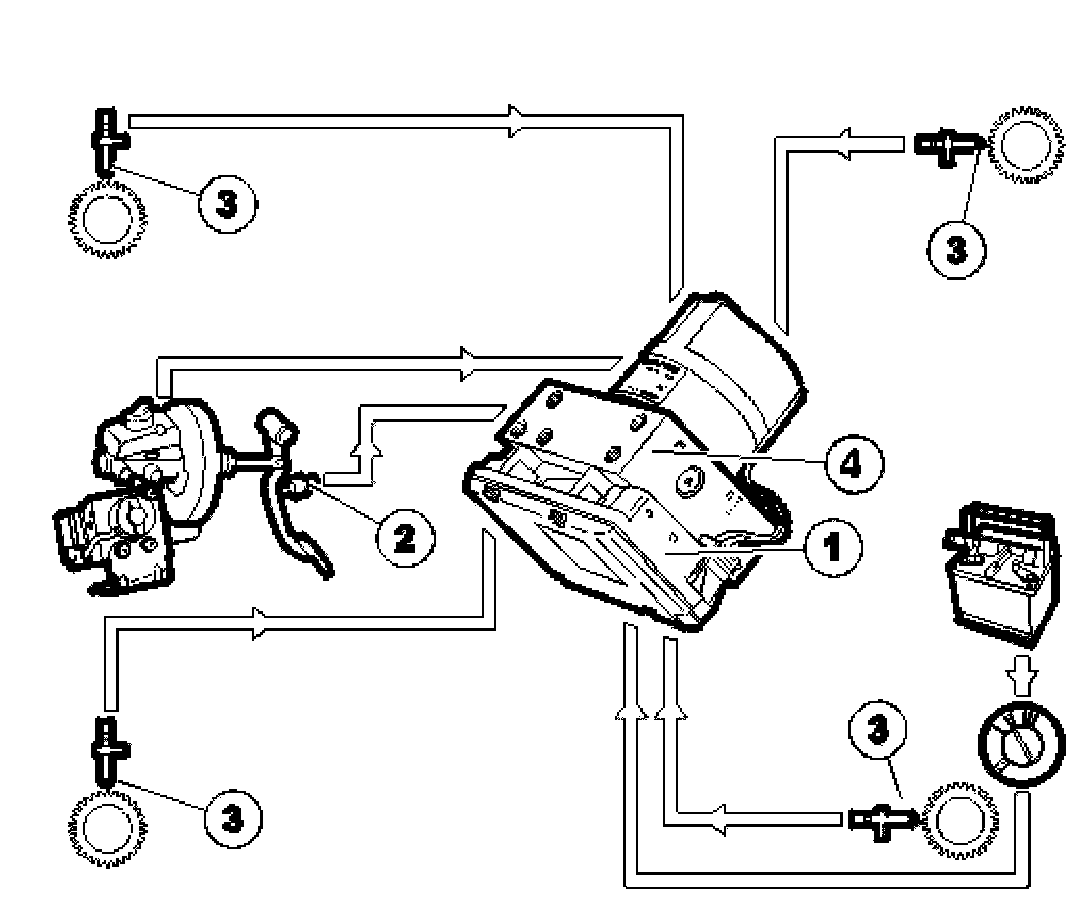 3
3
4
2
1
3
3