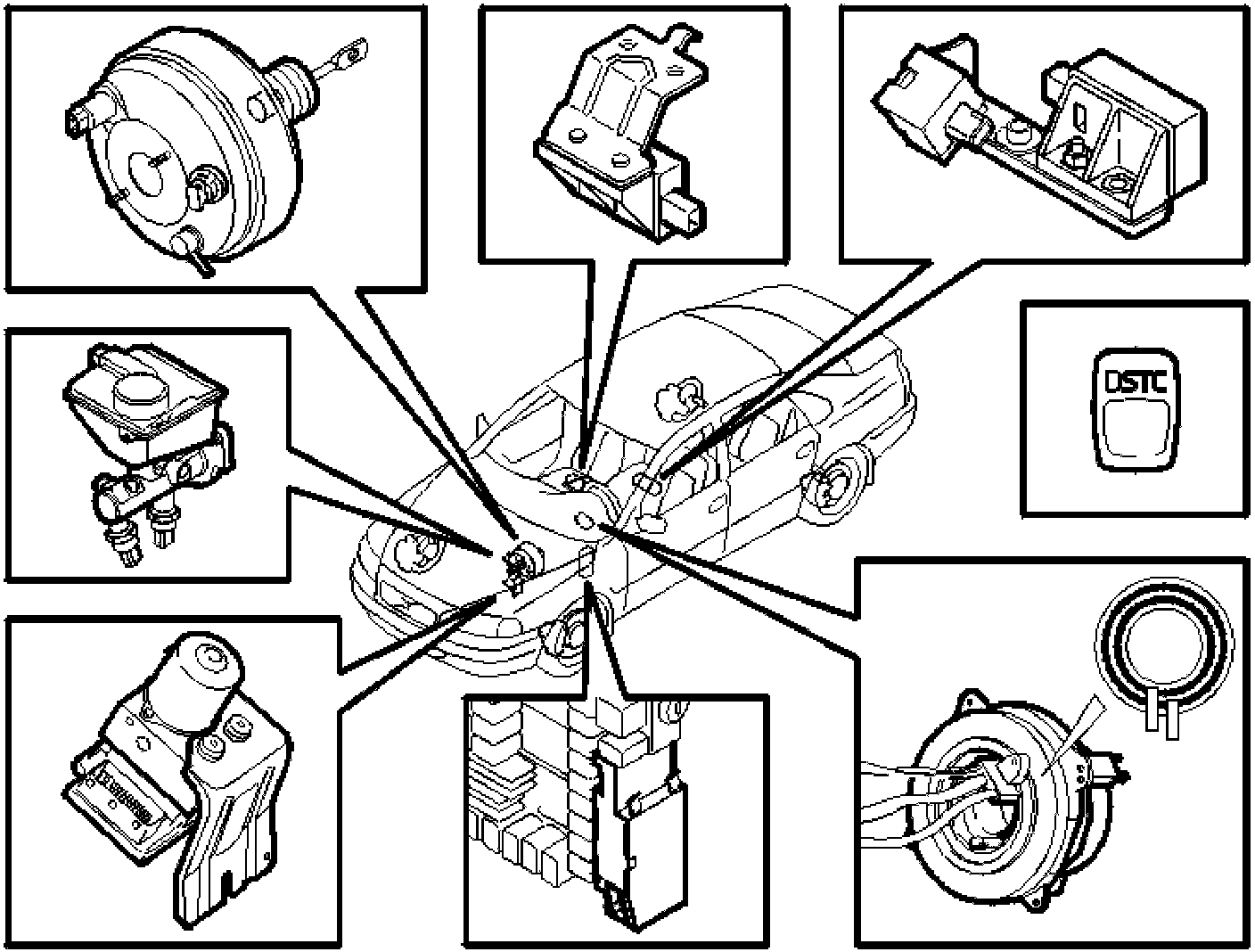 DSTC