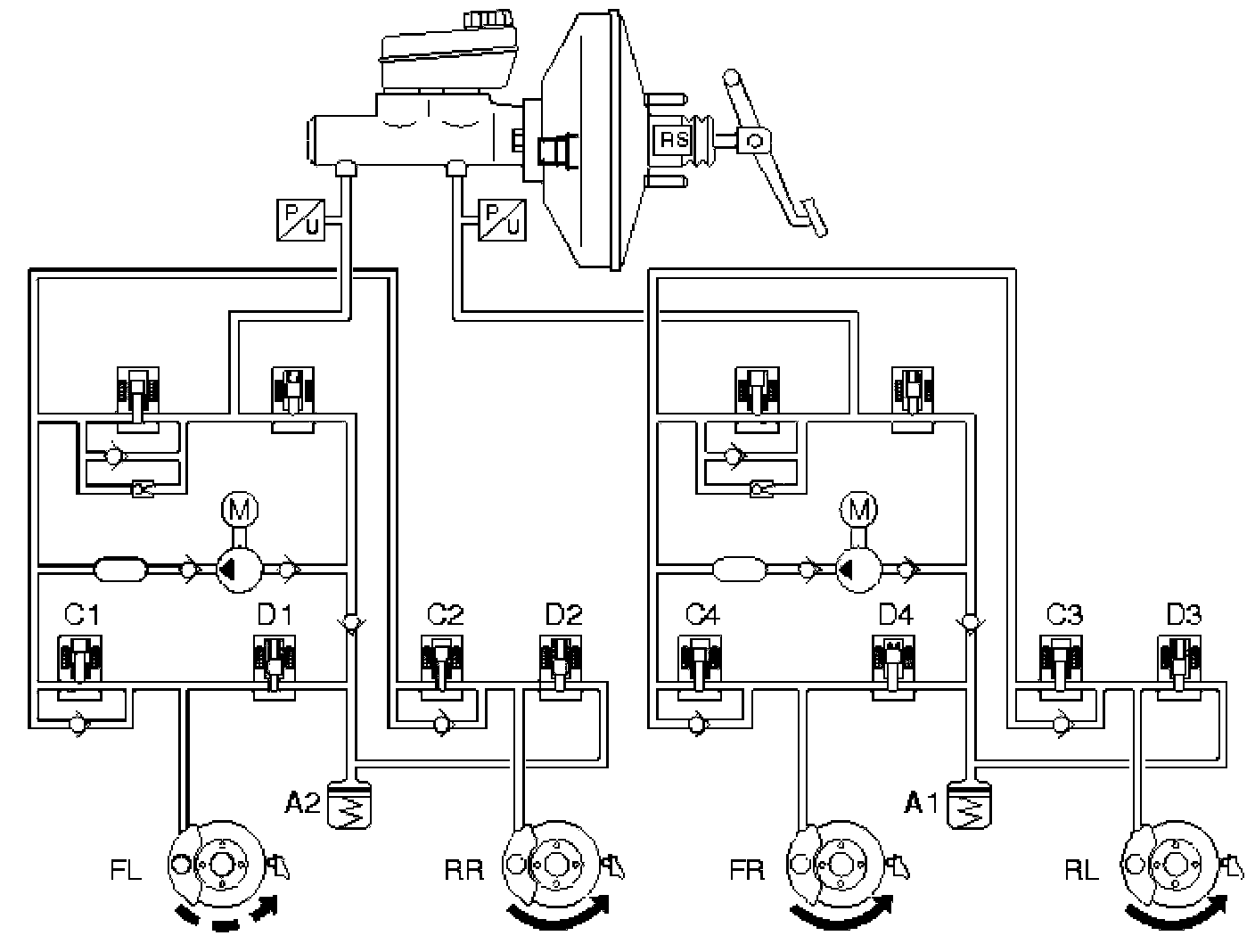 RS

P/U

P/U

M

M

C1

D1

C2

D2

C4

D4

C3

D3

A2

A1

FL

RR

FR

RL