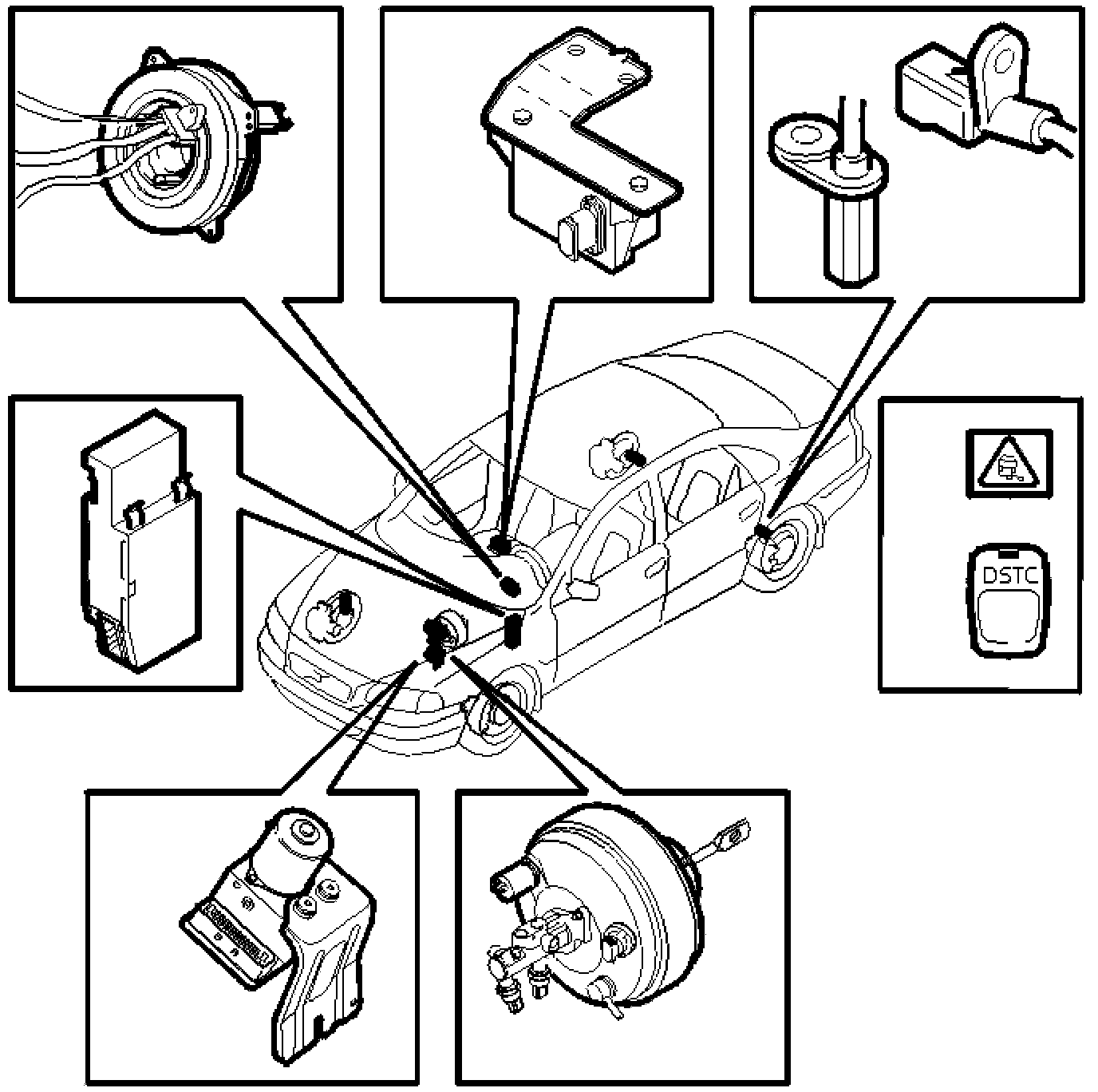 DSTC