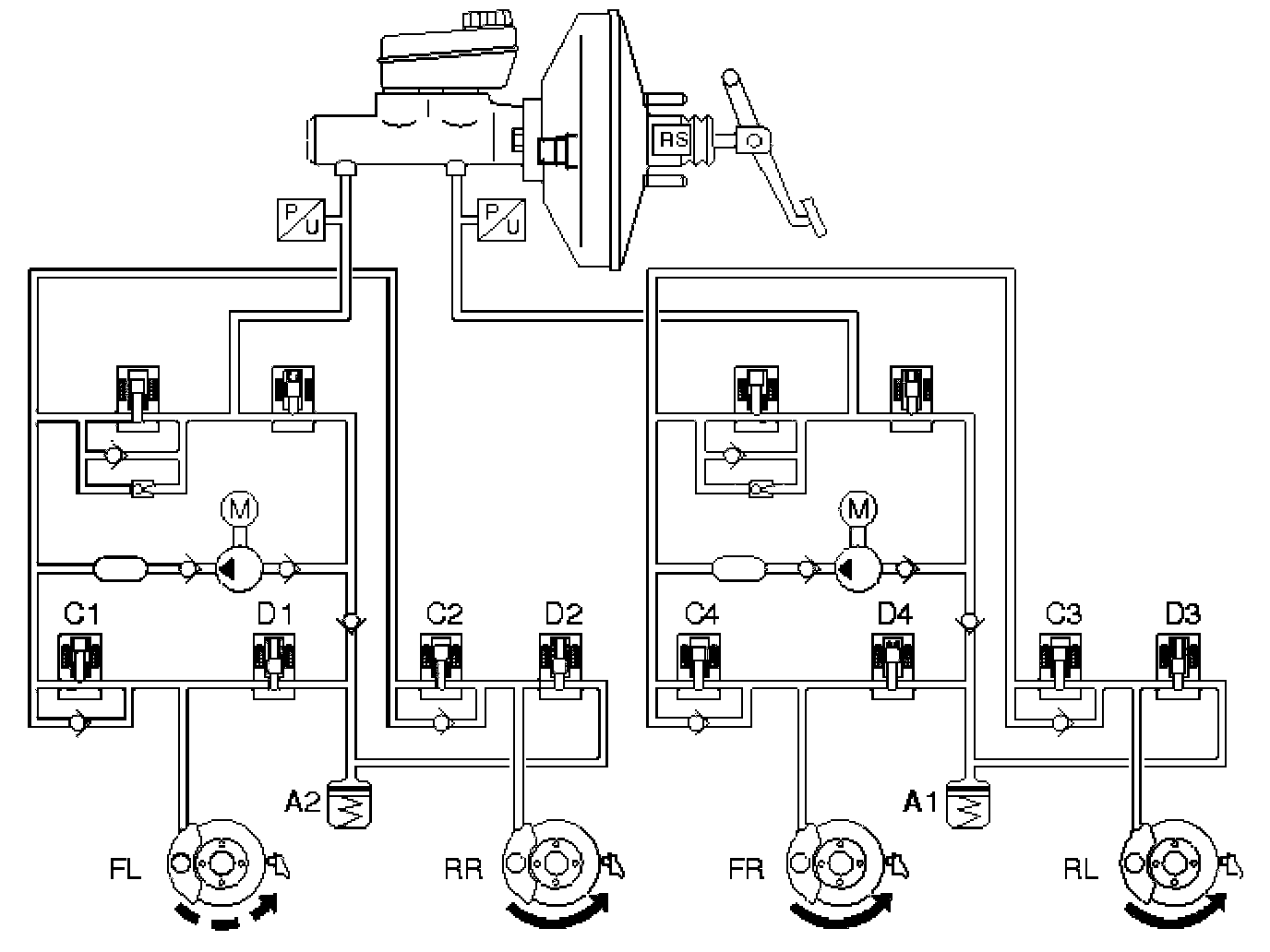 RS

P/U

P/U

M

M

C1

D1

C2

D2

C4

D4

C3

D3

A2

A1

FL

RR

FR

RL