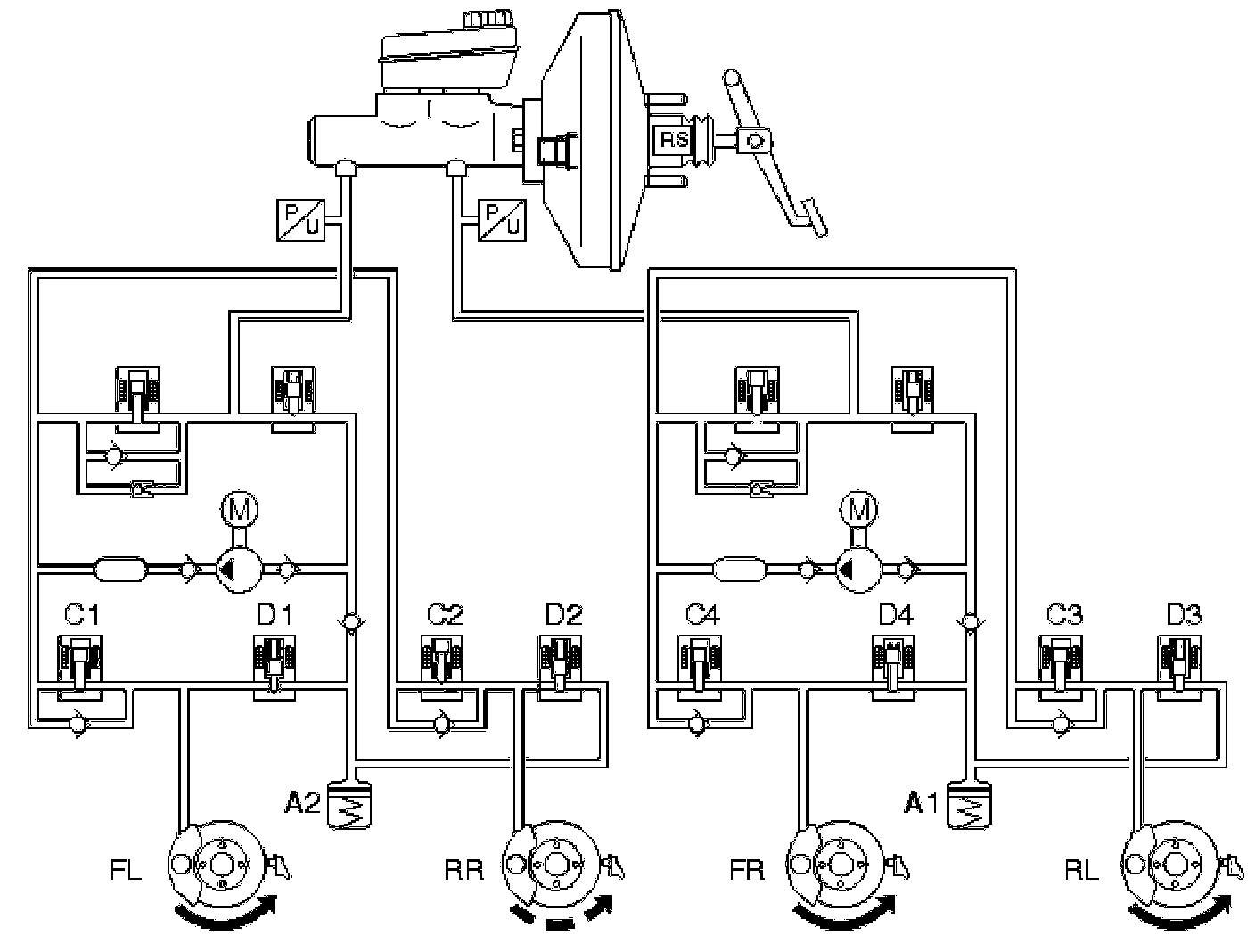 RS

P/U

P/U

M

M

C1
D1
C2
D2
C4
D4
C3
D3

A2
A1

FL
RR
FR
RL