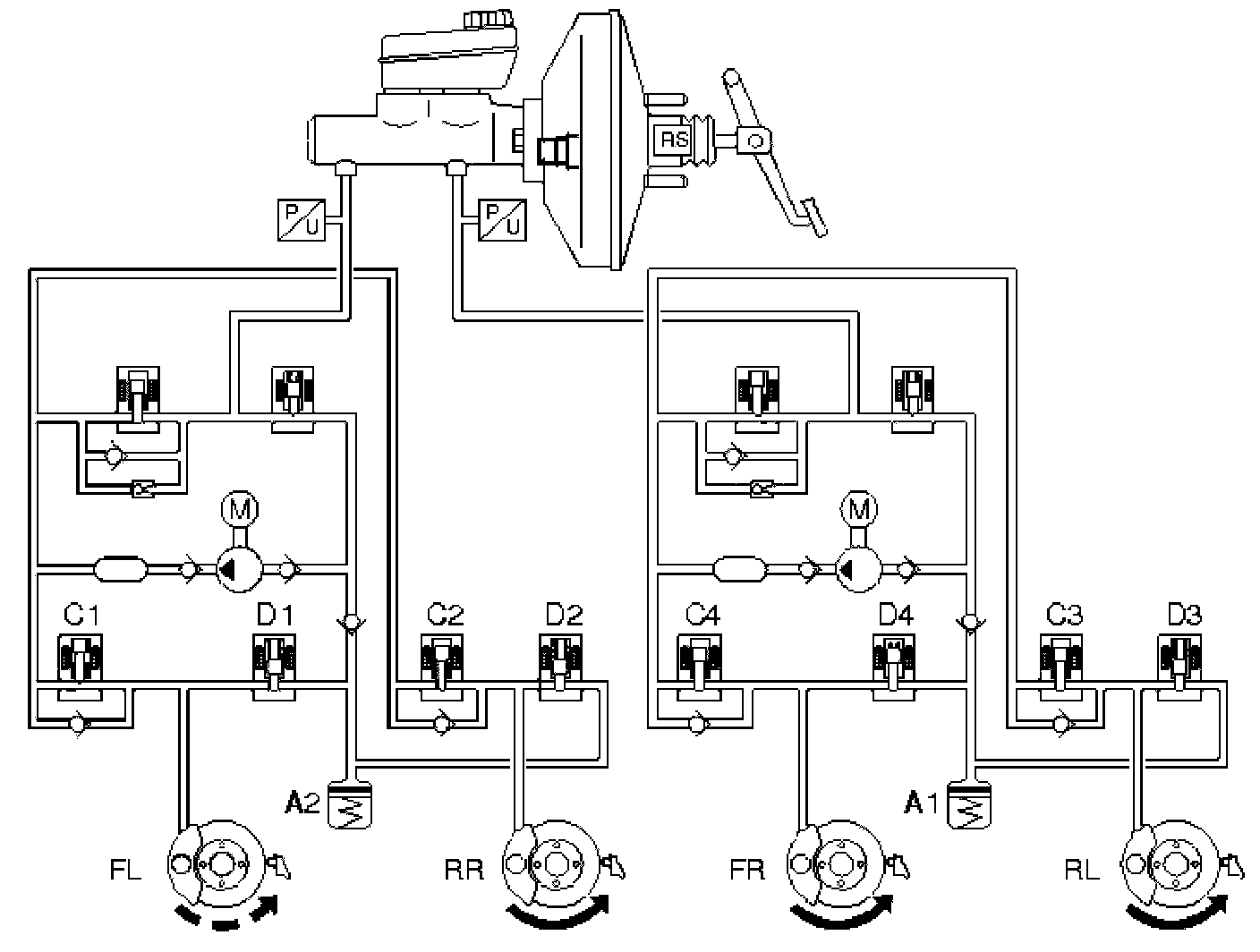 RS
P/U
P/U
M
M
C1
D1
C2
D2
C4
D4
C3
D3
A2
A1
FL
RR
FR
RL