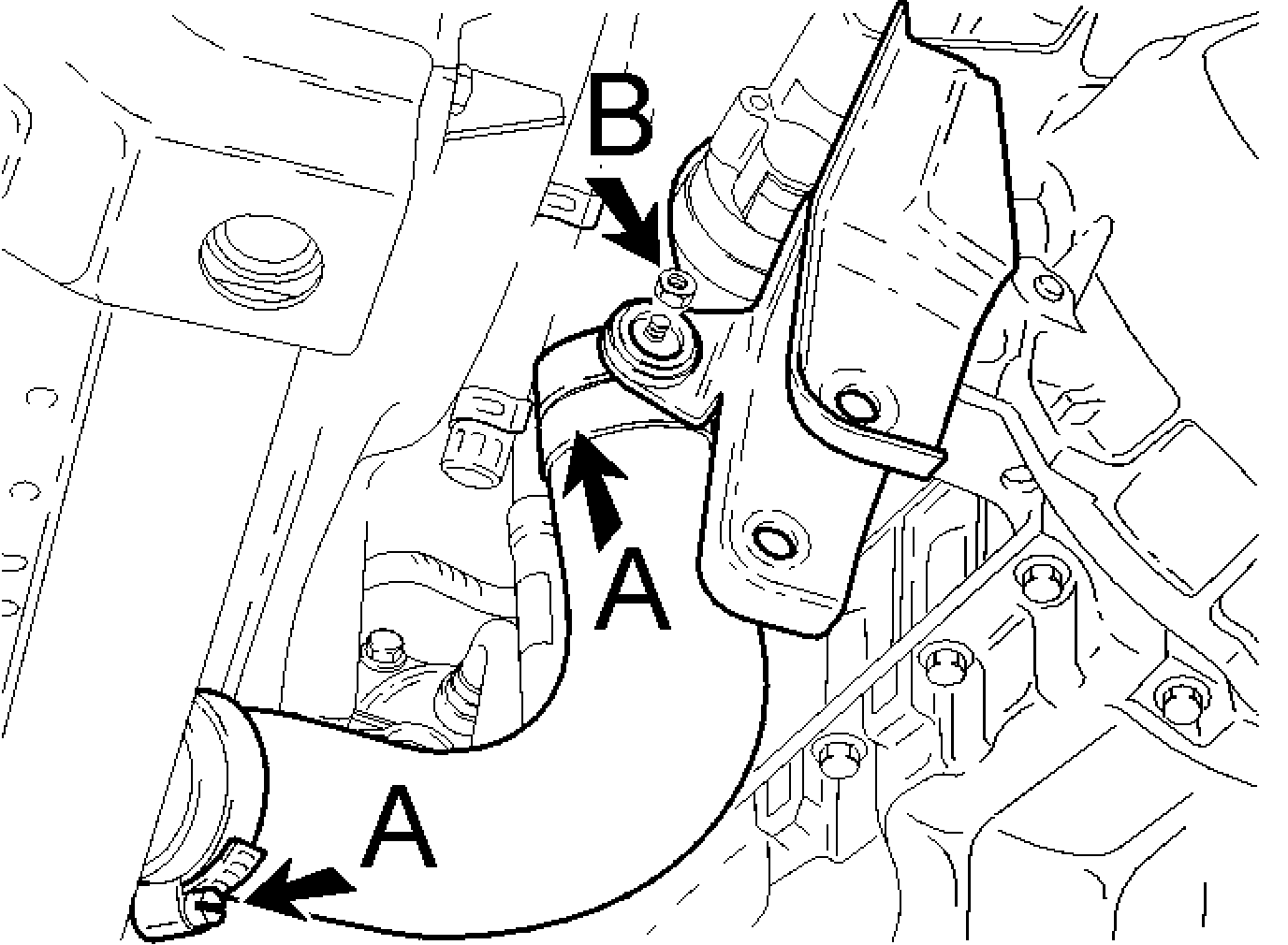 B
A
A