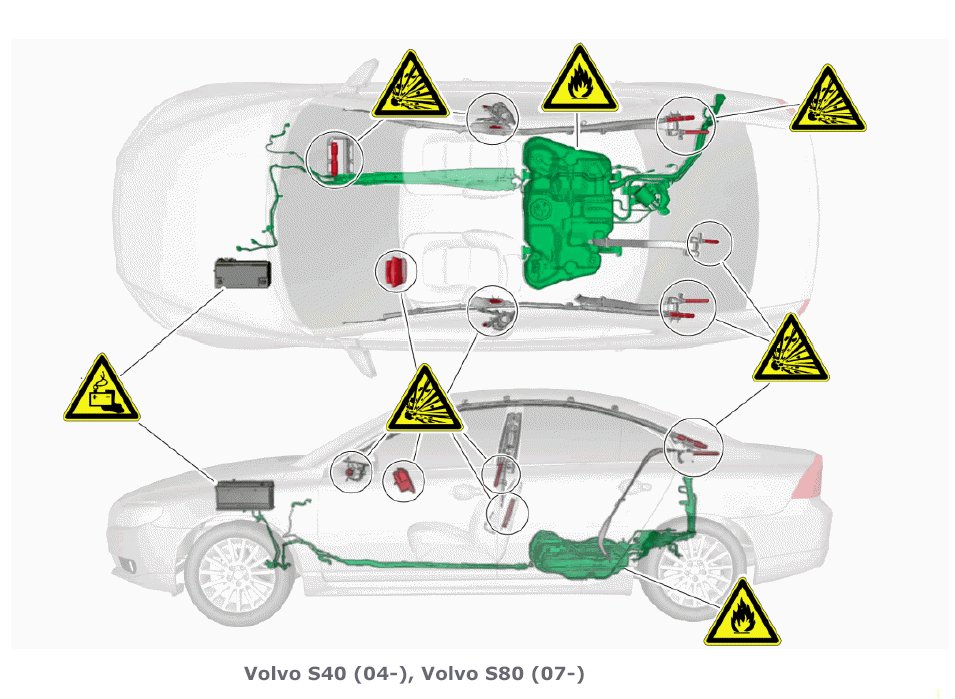 Volvo S40 (04-), Volvo S80 (07-)