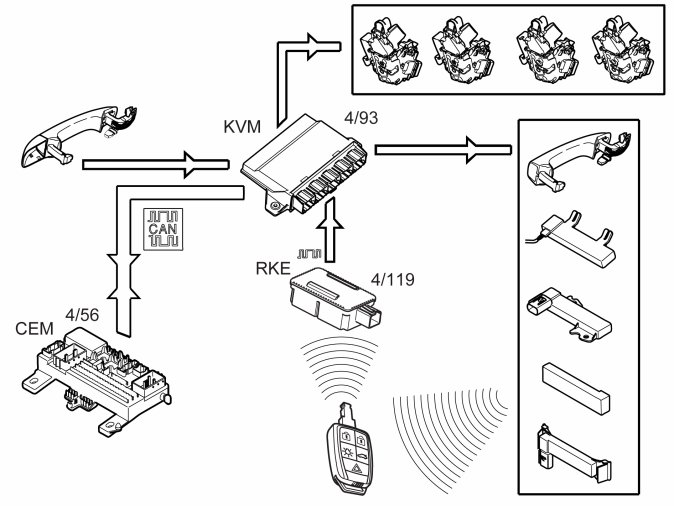 KVM
4/93
CAN
RKE
4/119
CEM
4/56