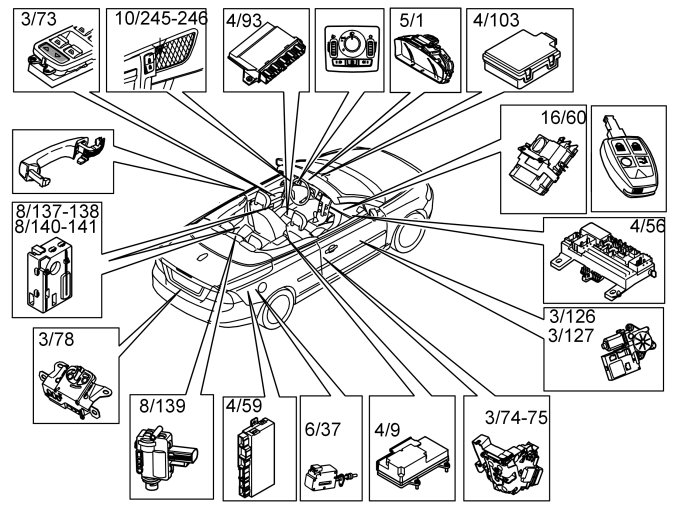 3/73

10/245-246

4/93

5/1

4/103

16/60

8/137-138
8/140-141

4/56

3/126
3/127

3/78

8/139

4/59

6/37

4/9

3/74-75