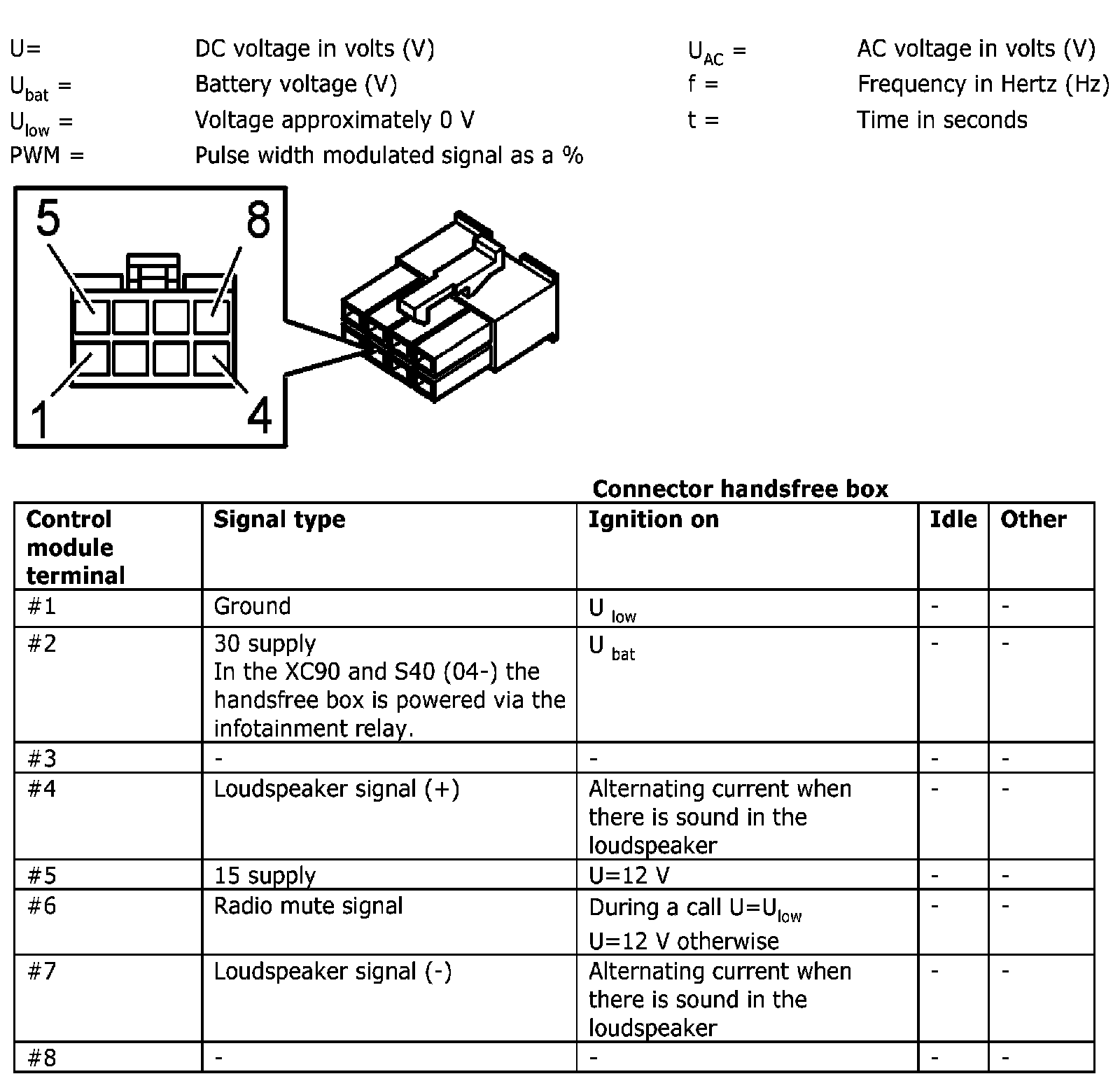 U= DC voltage in volts (V)
$U_{bat}$ = Battery voltage (V)
$U_{low}$ = Voltage approximately 0 V
PWM = Pulse width modulated signal as a %

$U_{AC}$ = AC voltage in volts (V)
f = Frequency in Hertz (Hz)
t = Time in seconds

5
8
1
4

Connector handsfree box

| Control module terminal | Signal type | Ignition on | Idle | Other |
|---|---|---|---|---|
| #1 | Ground | $U_{low}$ | - | - |
| #2 | 30 supply In the XC90 and S40 (04-) the handsfree box is powered via the infotainment relay. | $U_{bat}$ | - | - |
| #3 | - | - | - | - |
| #4 | Loudspeaker signal (+) | Alternating current when there is sound in the loudspeaker | - | - |
| #5 | 15 supply | U=12 V | - | - |
| #6 | Radio mute signal | During a call $U=U_{low}$ U=12 V otherwise | - | - |
| #7 | Loudspeaker signal (-) | Alternating current when there is sound in the loudspeaker | - | - |
| #8 | - | - | - | - |