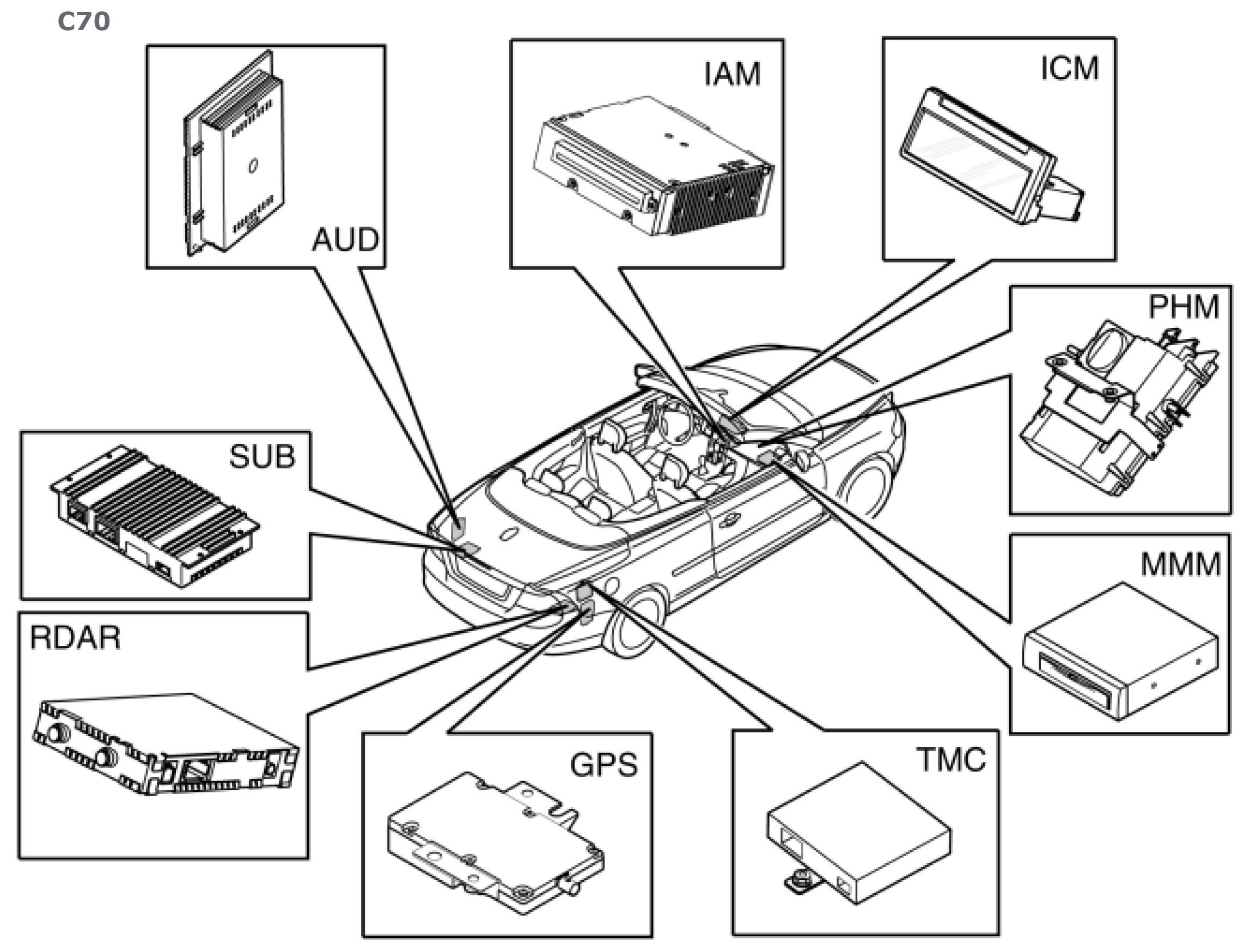 C70

AUD

IAM

ICM

PHM

SUB

MMM

RDAR

GPS

TMC