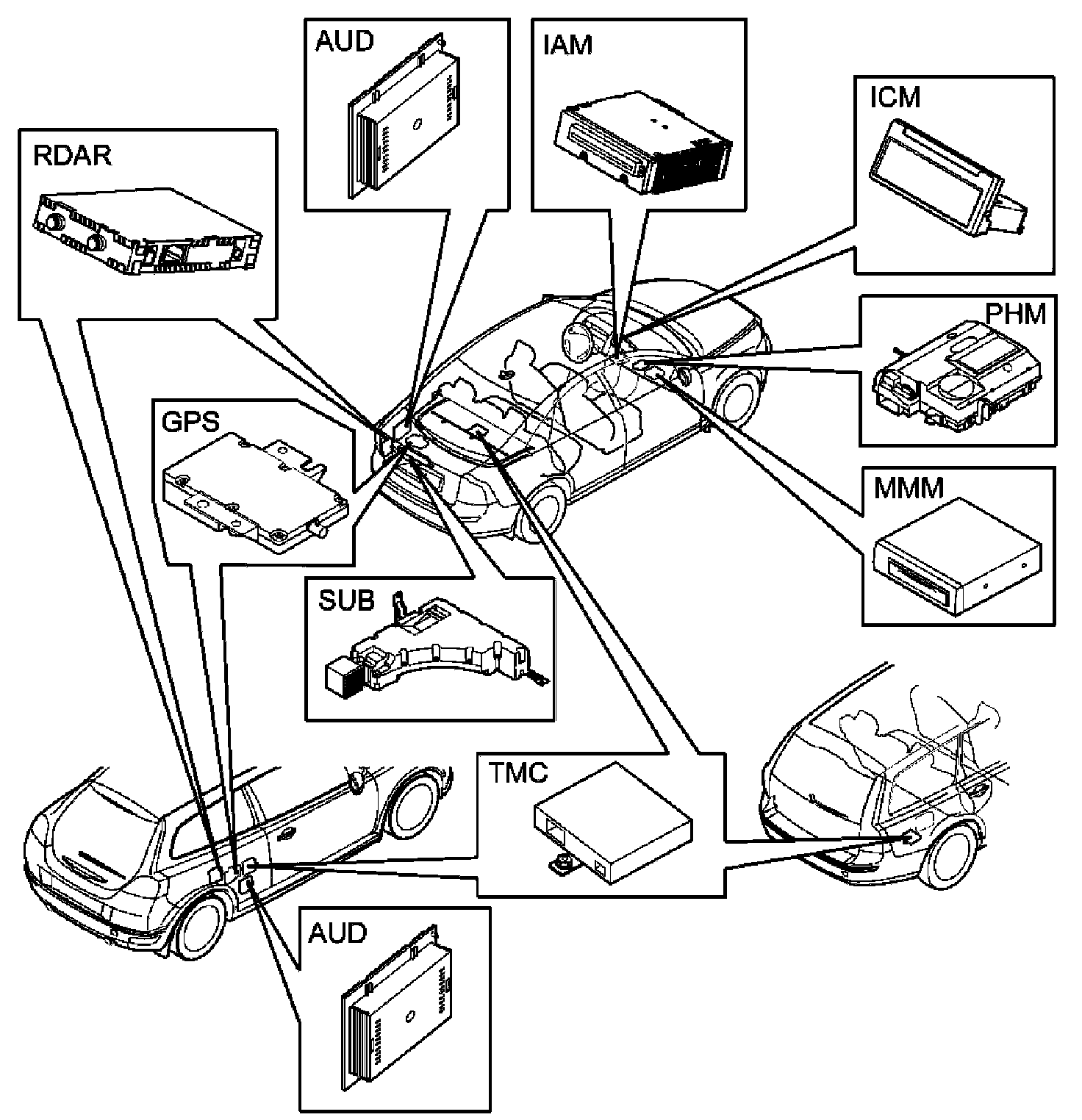 AUD

IAM

ICM

RDAR

PHM

GPS

MMM

SUB

TMC

AUD