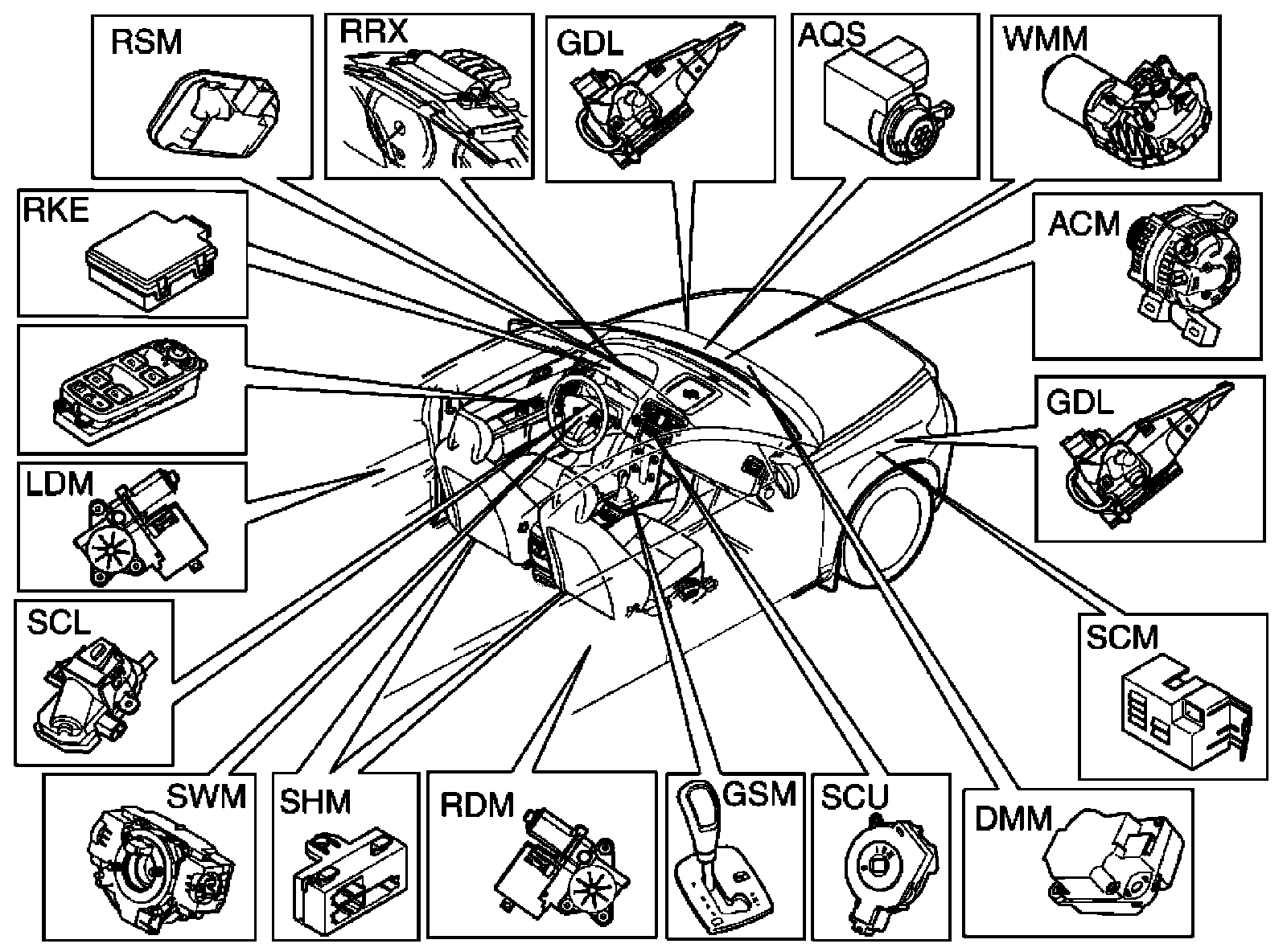 RSM
RRX
GDL
AQS
WMM
RKE
ACM
GDL
LDM
SCL
SCM
SWM
SHM
RDM
GSM
SCU
DMM