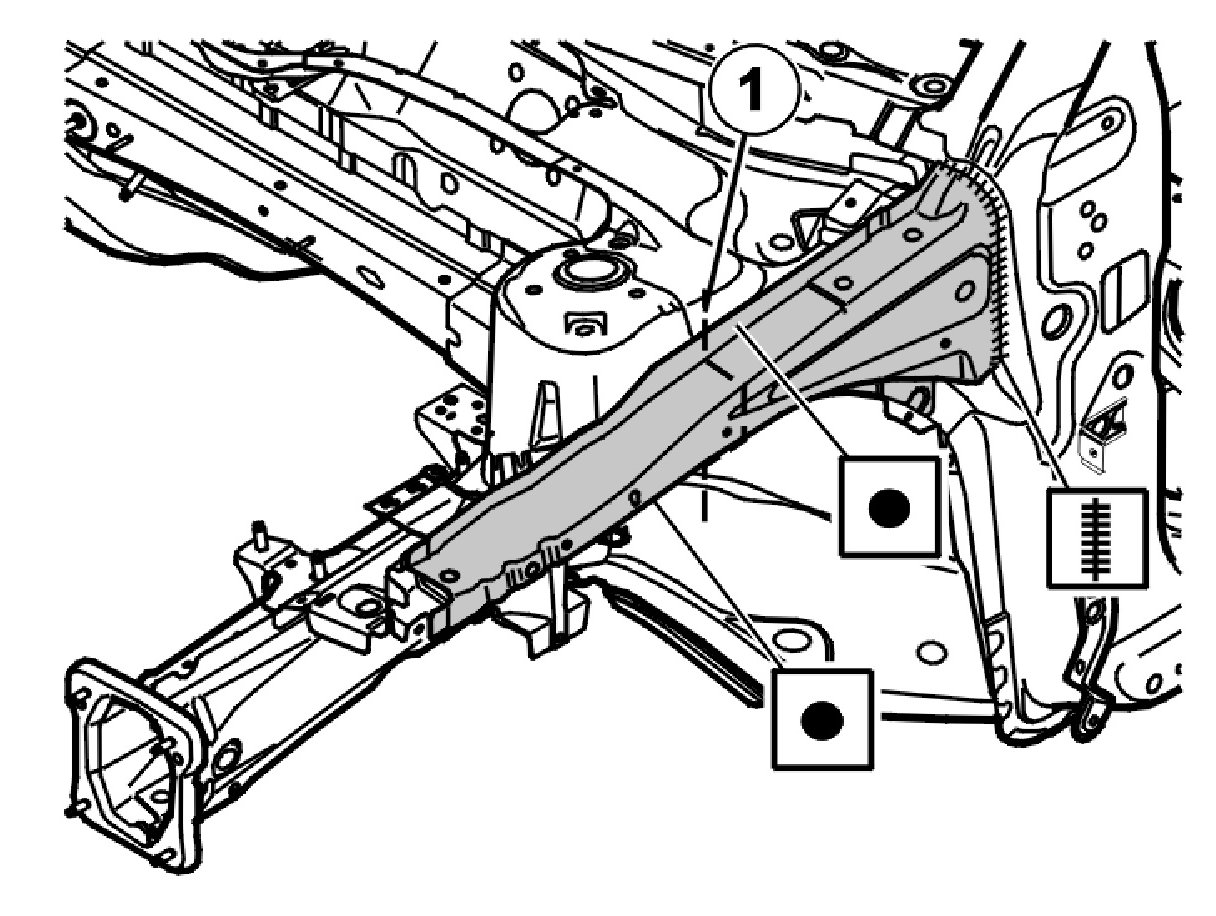 1