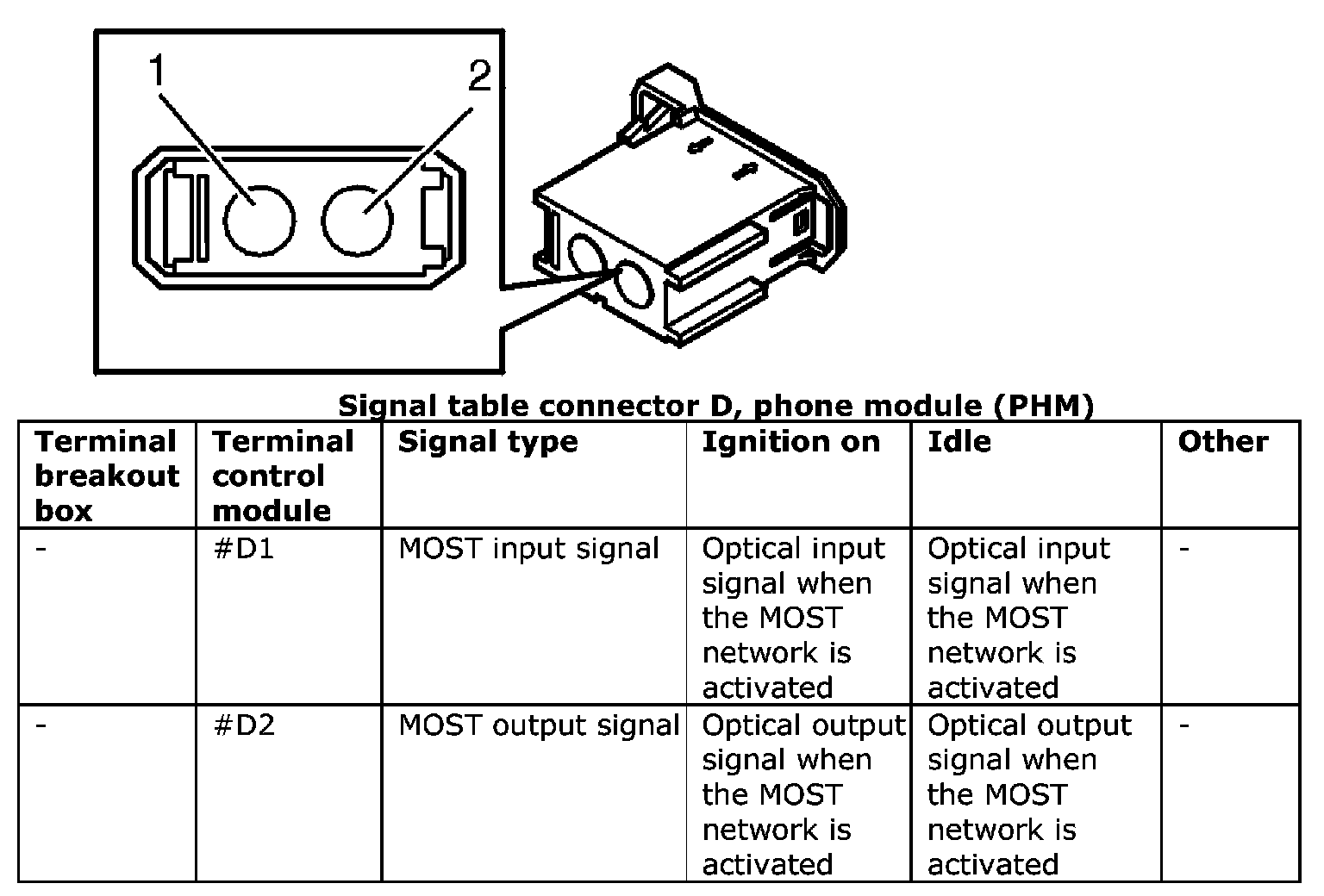 1

2

Signal table connector D, phone module (PHM)

| Terminal breakout box | Terminal control module | Signal type | Ignition on | Idle | Other |
|---|---|---|---|---|---|
| - | #D1 | MOST input signal | Optical input signal when the MOST network is activated | Optical input signal when the MOST network is activated | - |
| - | #D2 | MOST output signal | Optical output signal when the MOST network is activated | Optical output signal when the MOST network is activated | - |