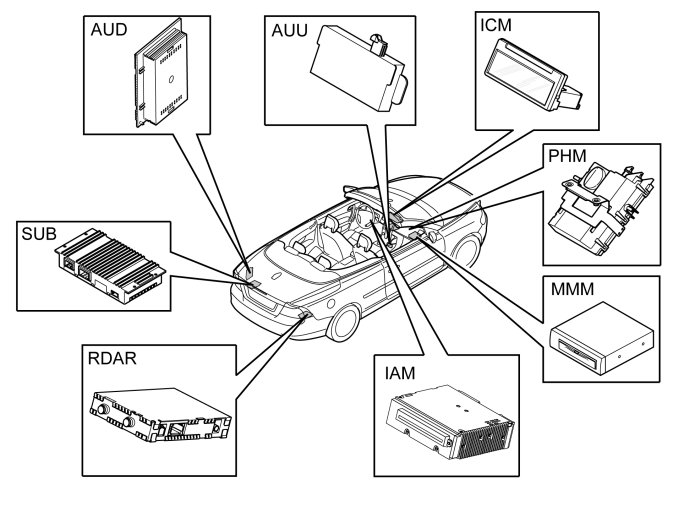 AUD

AUU

ICM

PHM

SUB

MMM

RDAR

IAM