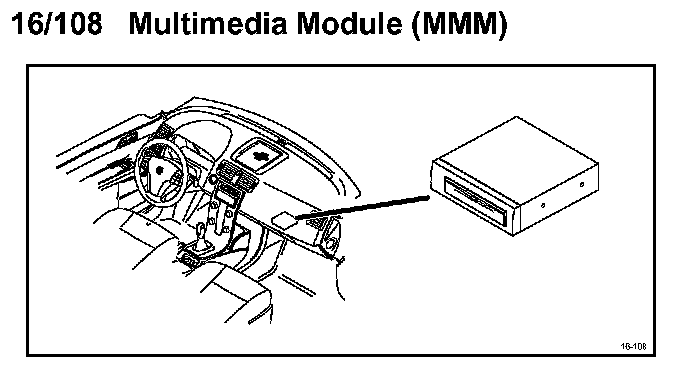 16/108 Multimedia Module (MMM)

16-108