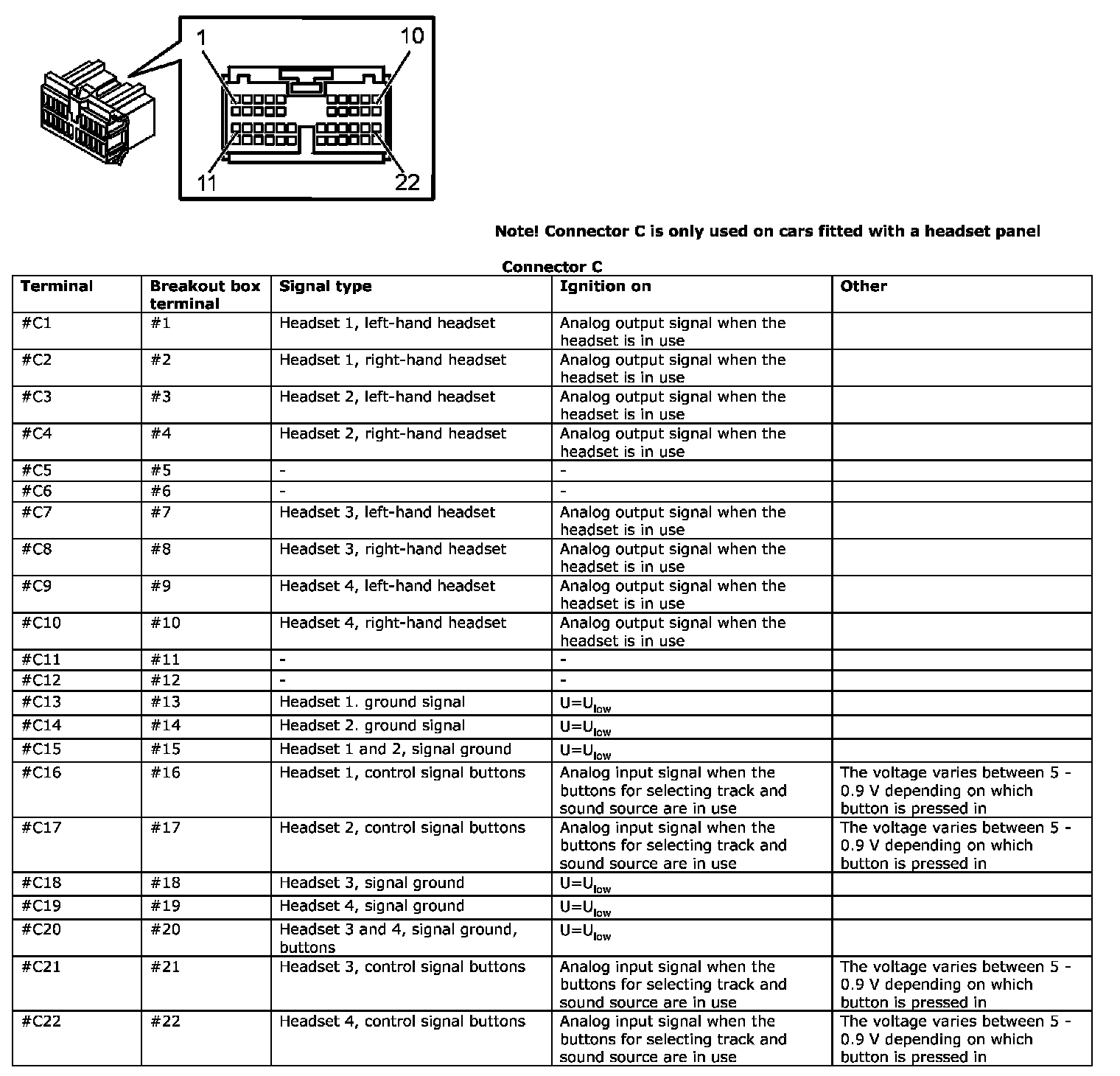 1
10
11
22

Note! Connector C is only used on cars fitted with a headset panel

Connector C

| Terminal | Breakout box terminal | Signal type | Ignition on | Other |
|---|---|---|---|---|
| #C1 | #1 | Headset 1, left-hand headset | Analog output signal when the headset is in use | |
| #C2 | #2 | Headset 1, right-hand headset | Analog output signal when the headset is in use | |
| #C3 | #3 | Headset 2, left-hand headset | Analog output signal when the headset is in use | |
| #C4 | #4 | Headset 2, right-hand headset | Analog output signal when the headset is in use | |
| #C5 | #5 | - | - | |
| #C6 | #6 | - | - | |
| #C7 | #7 | Headset 3, left-hand headset | Analog output signal when the headset is in use | |
| #C8 | #8 | Headset 3, right-hand headset | Analog output signal when the headset is in use | |
| #C9 | #9 | Headset 4, left-hand headset | Analog output signal when the headset is in use | |
| #C10 | #10 | Headset 4, right-hand headset | Analog output signal when the headset is in use | |
| #C11 | #11 | - | - | |
| #C12 | #12 | - | - | |
| #C13 | #13 | Headset 1. ground signal | $U=U_{low}$ | |
| #C14 | #14 | Headset 2. ground signal | $U=U_{low}$ | |
| #C15 | #15 | Headset 1 and 2, signal ground | $U=U_{low}$ | |
| #C16 | #16 | Headset 1, control signal buttons | Analog input signal when the buttons for selecting track and sound source are in use | The voltage varies between 5 - 0.9 V depending on which button is pressed in |
| #C17 | #17 | Headset 2, control signal buttons | Analog input signal when the buttons for selecting track and sound source are in use | The voltage varies between 5 - 0.9 V depending on which button is pressed in |
| #C18 | #18 | Headset 3, signal ground | $U=U_{low}$ | |
| #C19 | #19 | Headset 4, signal ground | $U=U_{low}$ | |
| #C20 | #20 | Headset 3 and 4, signal ground, buttons | $U=U_{low}$ | |
| #C21 | #21 | Headset 3, control signal buttons | Analog input signal when the buttons for selecting track and sound source are in use | The voltage varies between 5 - 0.9 V depending on which button is pressed in |
| #C22 | #22 | Headset 4, control signal buttons | Analog input signal when the buttons for selecting track and sound source are in use | The voltage varies between 5 - 0.9 V depending on which button is pressed in |