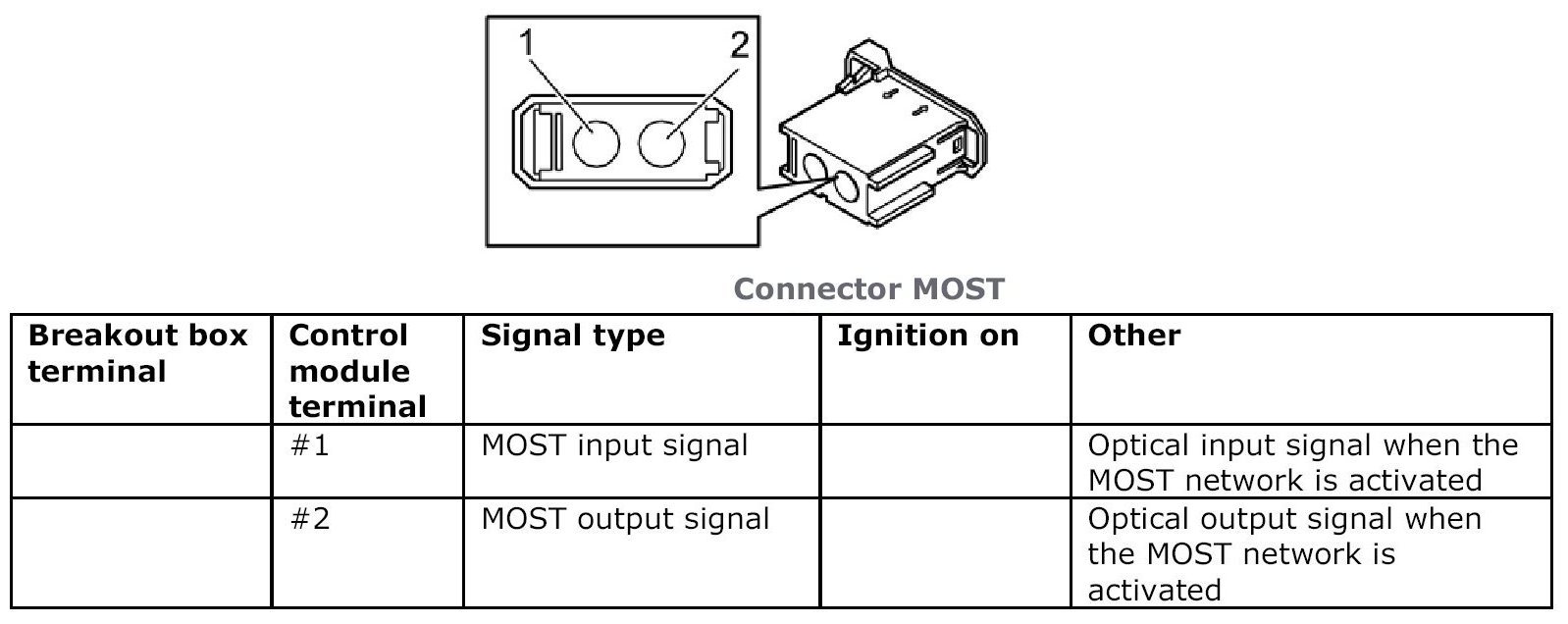 1
2

Connector MOST

| Breakout box terminal | Control module terminal | Signal type | Ignition on | Other |
|---|---|---|---|---|
| | #1 | MOST input signal | | Optical input signal when the MOST network is activated |
| | #2 | MOST output signal | | Optical output signal when the MOST network is activated |