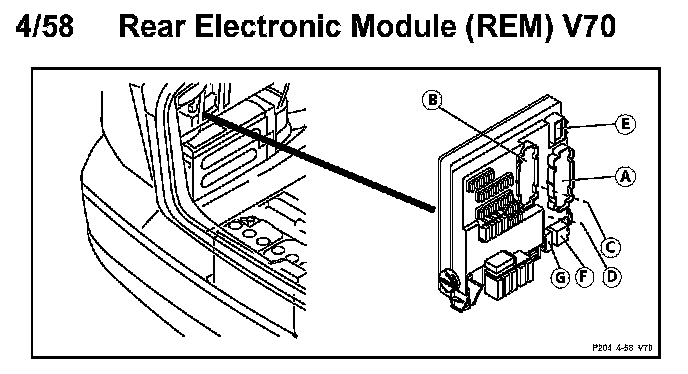 4/58 Rear Electronic Module (REM) V70

B
E
A
C
D
F
G

P204 4-58 V70