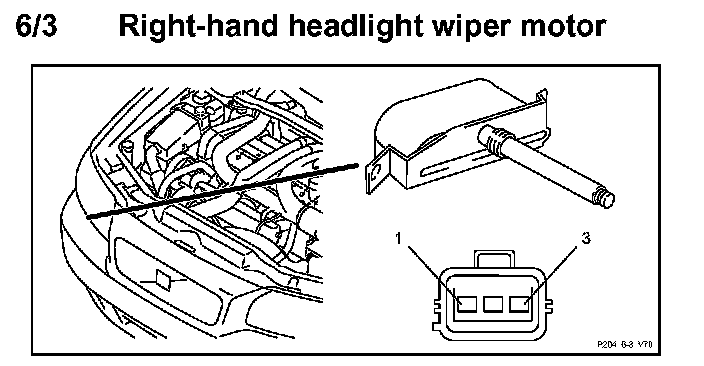 6/3 Right-hand headlight wiper motor

1

3

P204 6-3 V70