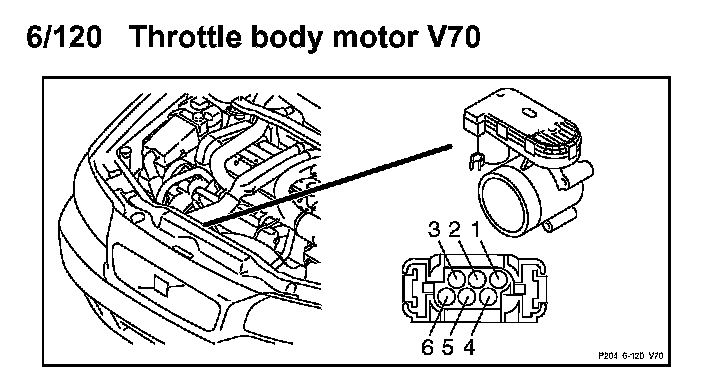 6/120 Throttle body motor V70

3 2 1

6 5 4

P204 6-120 V70