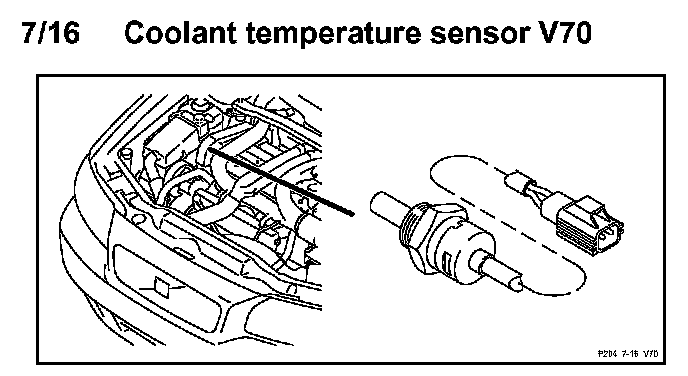 7/16 Coolant temperature sensor V70

P204 7-16 V70